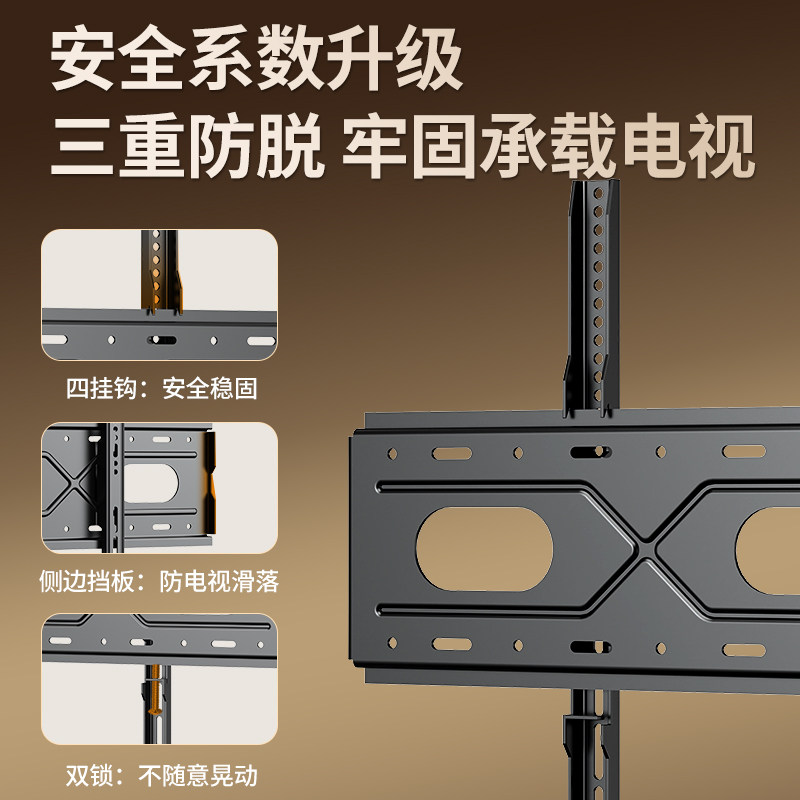 安全系数升级
三重防脱 牢固承载电视

四挂钩：安全稳固

侧边挡板：防电视滑落

双锁：不随意晃动