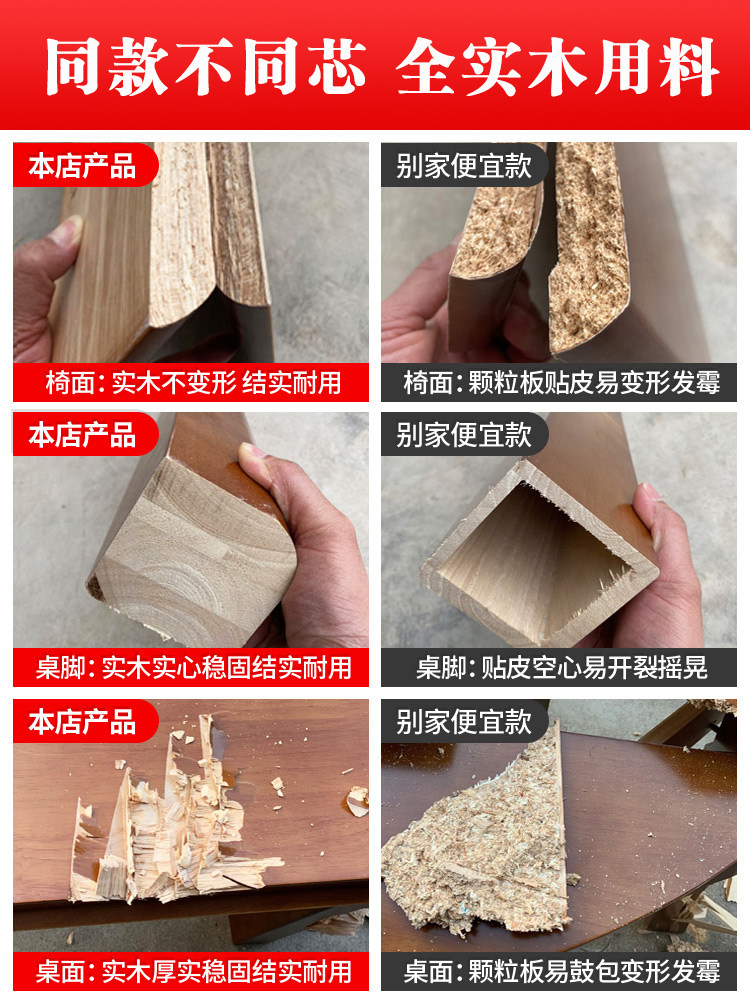 同款不同芯 全实木用料

本店产品

椅面：实木不变形 结实耐用

别家便宜款

椅面：颗粒板贴皮易变形发霉

本店产品

桌脚：实木实心稳固结实耐用

别家便宜款

桌脚：贴皮空心易开裂摇晃

本店产品

桌面：实木厚实稳固结实耐用

别家便宜款

桌面：颗粒板易鼓包变形发霉