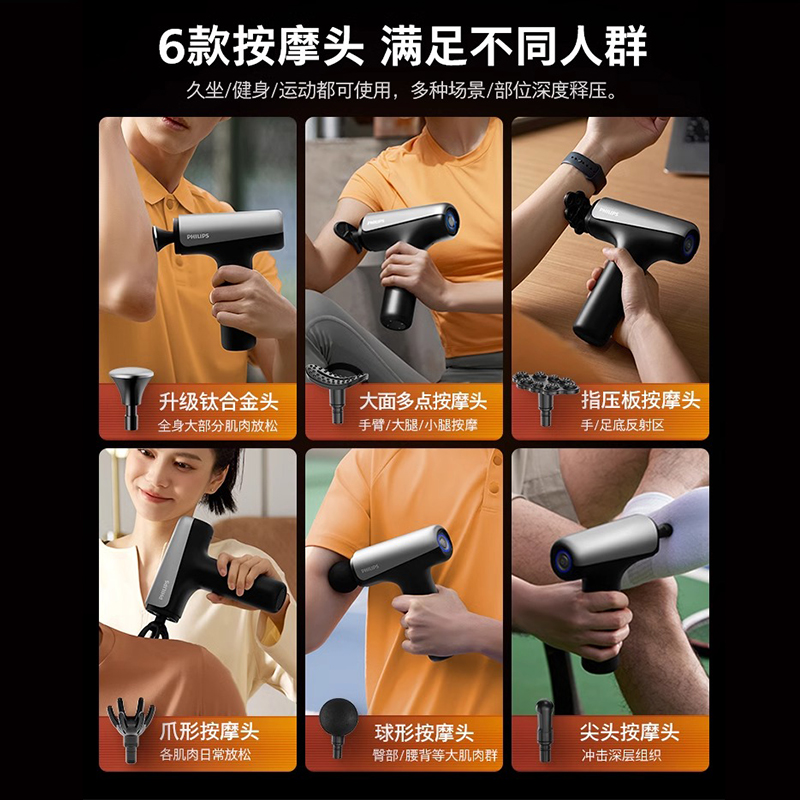 6款按摩头 满足不同人群

久坐/健身/运动都可使用，多种场景/部位深度释压。

PHILIPS

升级钛合金头
全身大部分肌肉放松

PHILIPS

大面多点按摩头
手臂/大腿/小腿按摩

PHILIPS

指压板按摩头
手/足底反射区

PHILIPS

爪形按摩头
各肌肉日常放松

PHILIPS

球形按摩头
臀部/腰背等大肌肉群

尖头按摩头
冲击深层组织