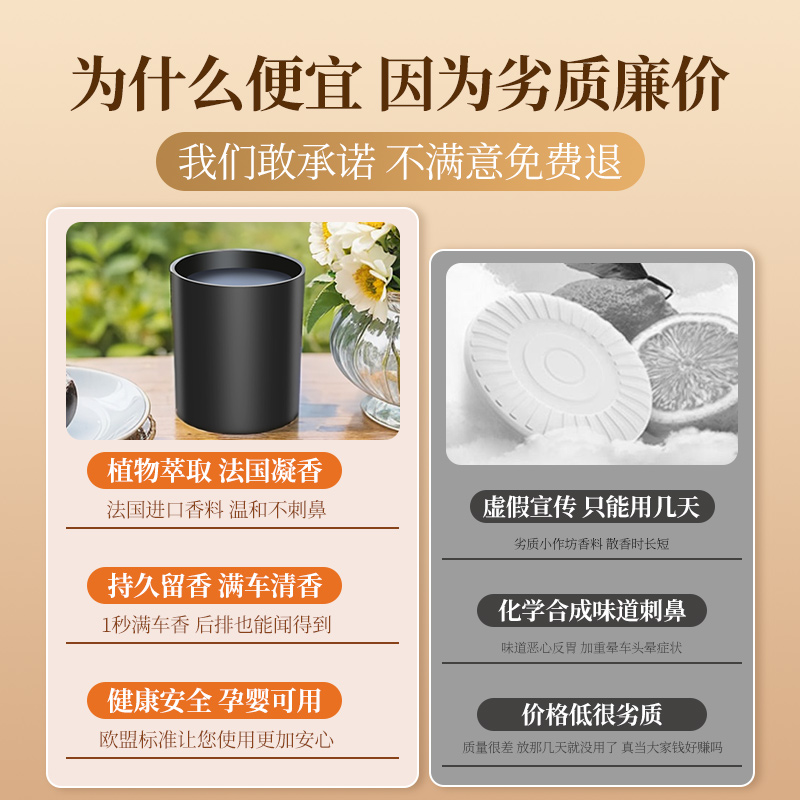 为什么便宜 因为劣质廉价

我们敢承诺 不满意免费退

植物萃取 法国凝香

法国进口香料 温和不刺鼻

持久留香 满车清香

1秒满车香 后排也能闻得到

健康安全 孕婴可用

欧盟标准让您使用更加安心

虚假宣传 只能用几天

劣质小作坊香料 散香时长短

化学合成味道刺鼻

味道恶心反胃 加重晕车头晕症状

价格低很劣质

质量很差 放那几天就没用了 真当大家钱好赚吗