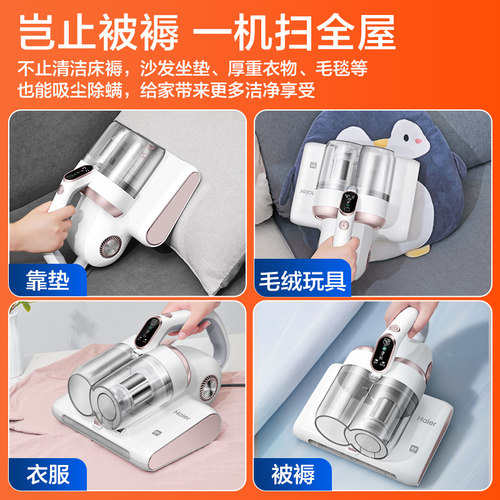 岂止被褥 一机扫全屋

不止清洁床褥，沙发坐垫、厚重衣物、毛毯等
也能吸尘除螨，给家带来更多洁净享受

靠垫

Haier

毛绒玩具

Haier

衣服

Haier

被褥