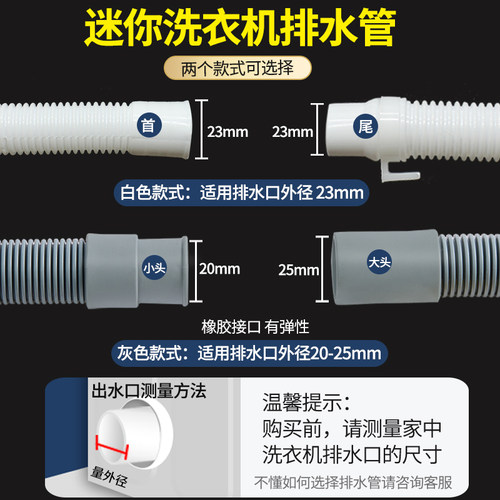 迷你洗衣机排水管

两个款式可选择

首

23mm

23mm

尾

白色款式：适用排水口外径 23mm

小头

20mm

25mm

大头

橡胶接口 有弹性

灰色款式：适用排水口外径20-25mm

出水口测量方法

量外径

温馨提示：
购买前，请测量家中洗衣机排水口的尺寸

不懂如何选择排水管请咨询客服