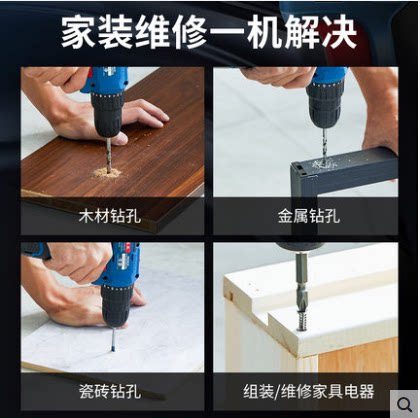 家装维修一机解决

木材钻孔

金属钻孔

瓷砖钻孔

组装/维修家具电器