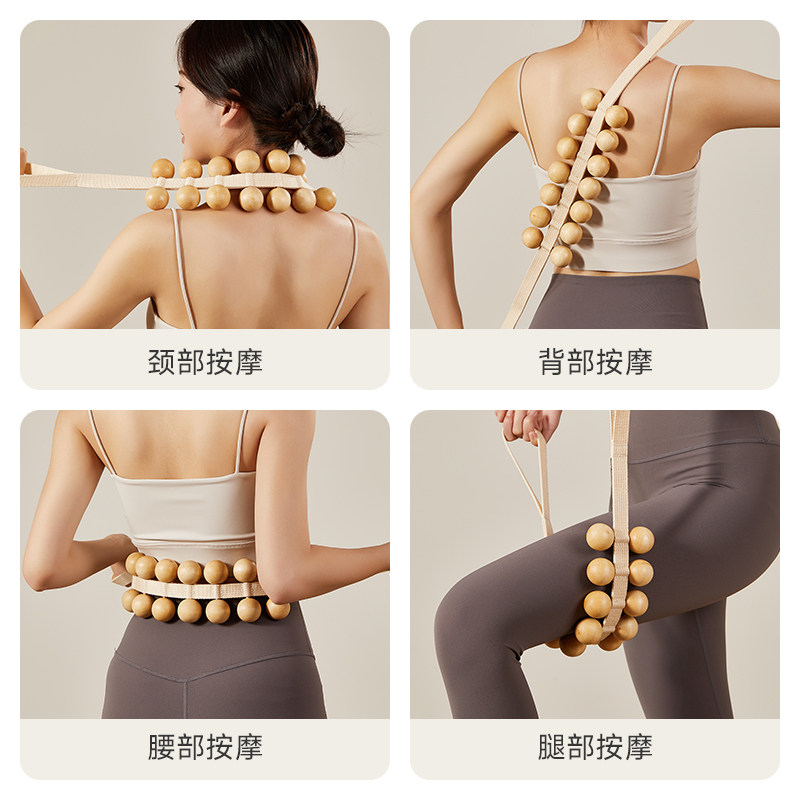 颈部按摩

背部按摩

腰部按摩

腿部按摩