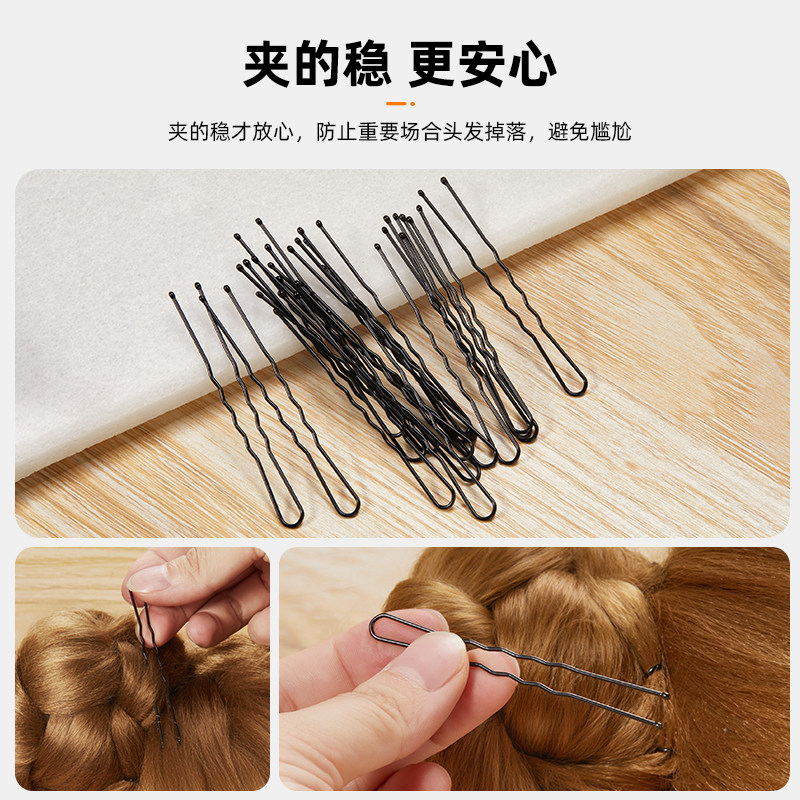 夹的稳 更安心

夹的稳才放心，防止重要场合头发掉落，避免尴尬