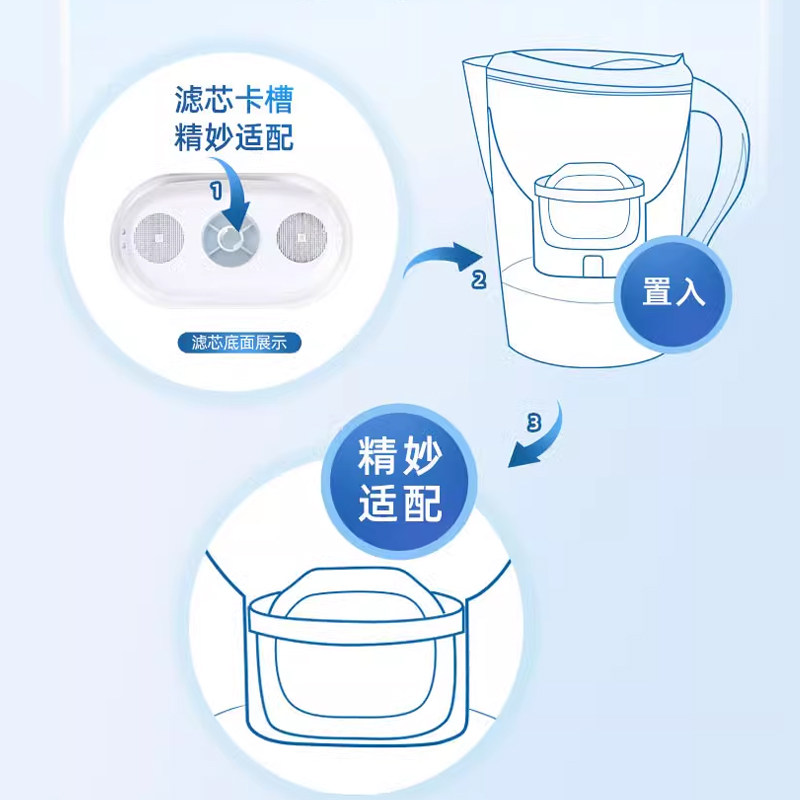 滤芯卡槽
精妙适配

1

滤芯底面展示

2

置入

3

精妙
适配