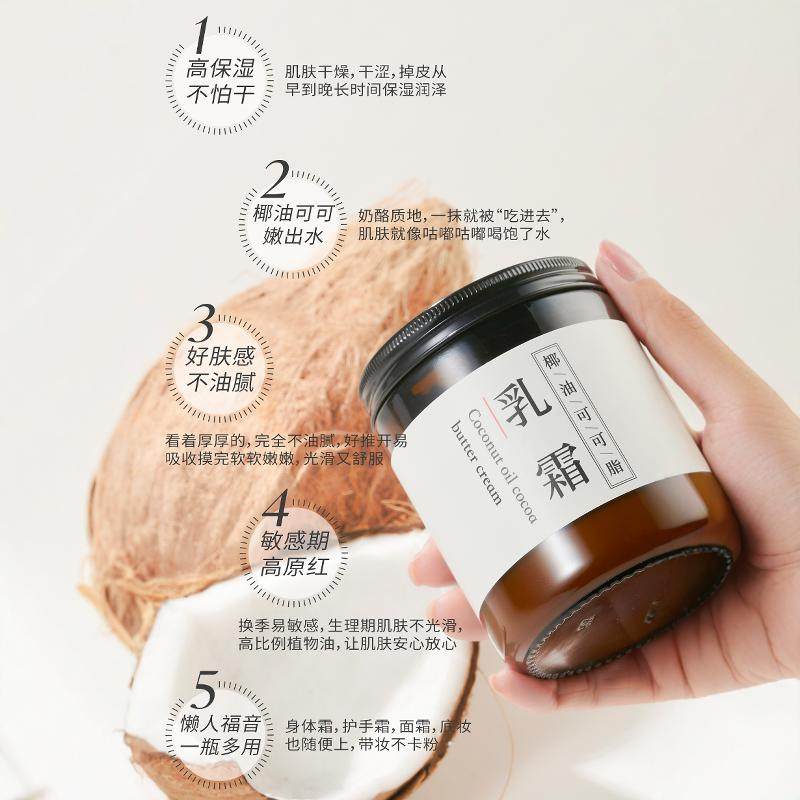 1
高保湿
不怕干

肌肤干燥，干涩，掉皮从早到晚长时间保湿润泽

2
椰油可可
嫩出水

奶酪质地，一抹就被“吃进去”，肌肤就像咕嘟咕嘟喝饱了水

3
好肤感
不油腻

看着厚厚的，完全不油腻，好推开易吸收摸完软软嫩嫩，光滑又舒服

4
敏感期
高原红

换季易敏感，生理期肌肤不光滑，高比例植物油，让肌肤安心放心

5
懒人福音
一瓶多用

身体霜，护手霜，面霜，底妆也随便上，带妆不卡粉

椰/油/可/可/脂
乳霜
Coconut oil cocoa butter cream