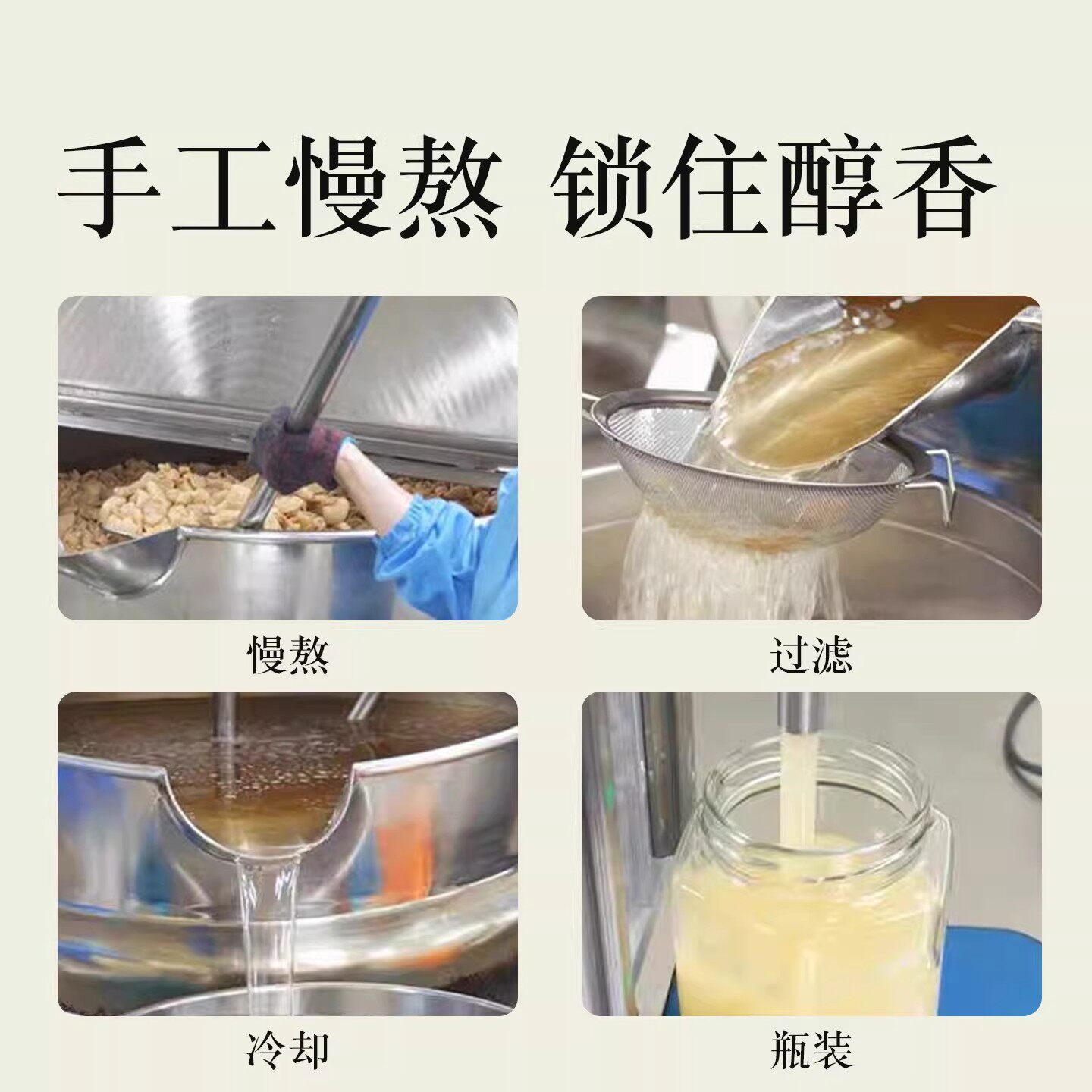 手工慢熬 锁住醇香

慢熬

过滤

冷却

瓶装