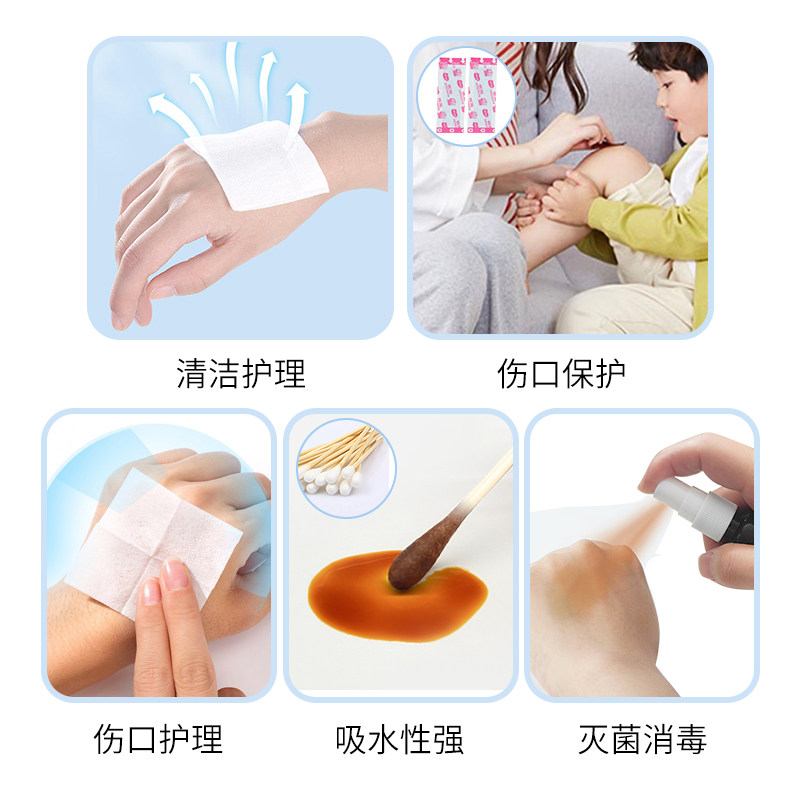 清洁护理

伤口保护

伤口护理

吸水性强

灭菌消毒