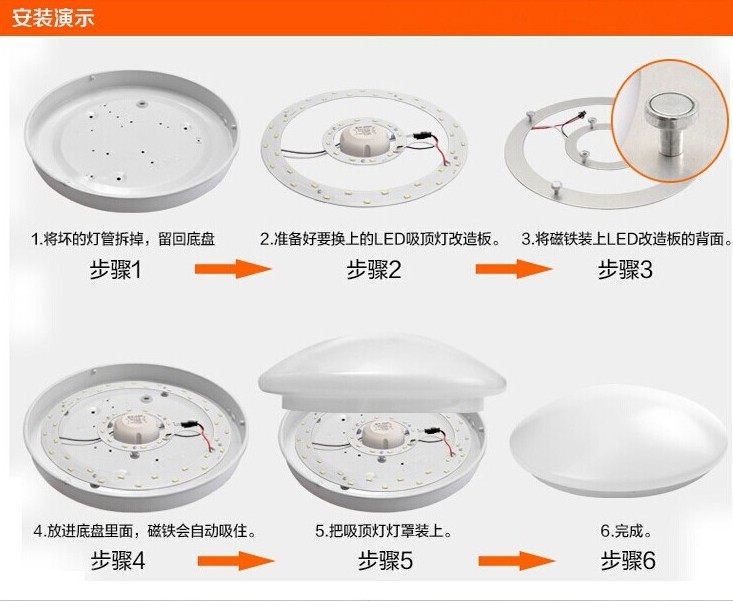 安装演示

1.将坏的灯管拆掉，留回底盘

步骤1

2.准备好要换上的LED吸顶灯改造板。

步骤2

3.将磁铁装上LED改造板的背面。

步骤3

4.放进底盘里面，磁铁会自动吸住。

步骤4

5.把吸顶灯灯罩装上。

步骤5

6.完成。

步骤6