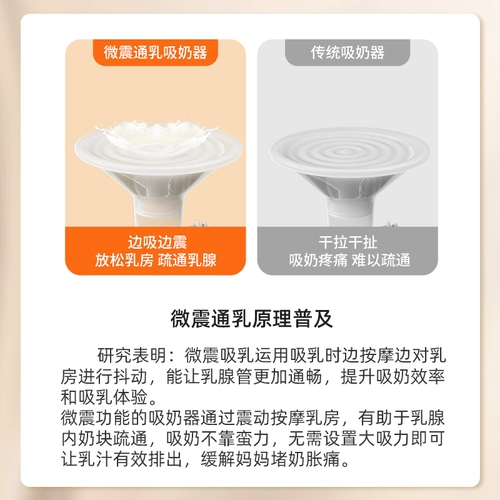 微震通乳吸奶器

边吸边震
放松乳房 疏通乳腺

传统吸奶器

干拉干扯
吸奶疼痛 难以疏通

微震通乳原理普及

研究表明：微震吸乳运用吸乳时边按摩边对乳房进行抖动，能让乳腺管更加通畅，提升吸奶效率和吸乳体验。

微震功能的吸奶器通过震动按摩乳房，有助于乳腺内奶块疏通，吸奶不靠蛮力，无需设置大吸力即可让乳汁有效排出，缓解妈妈堵奶胀痛。