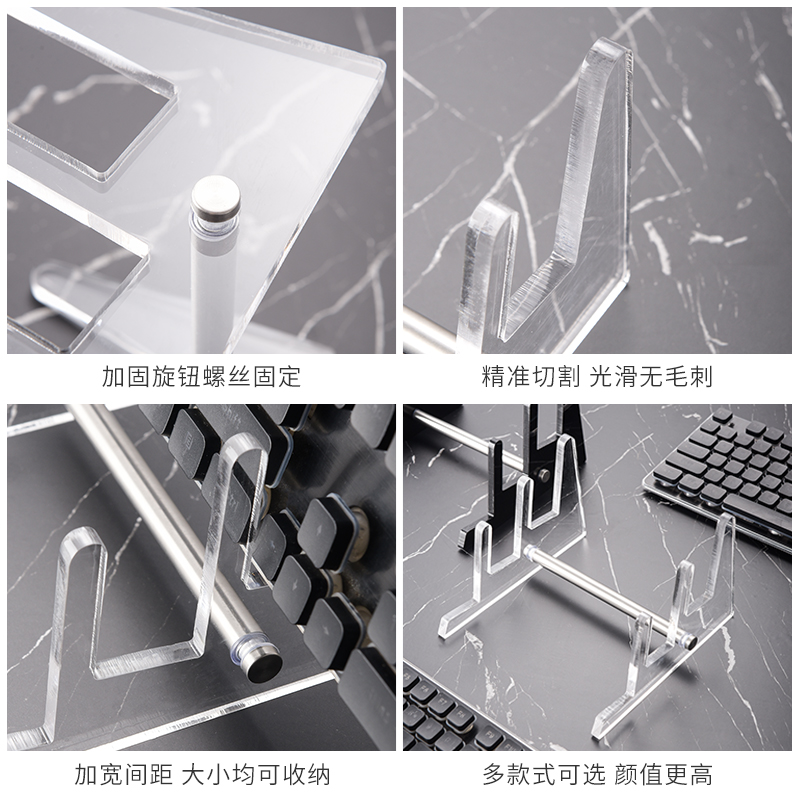 加固旋钮螺丝固定

精准切割 光滑无毛刺

加宽间距 大小均可收纳

多款式可选 颜值更高