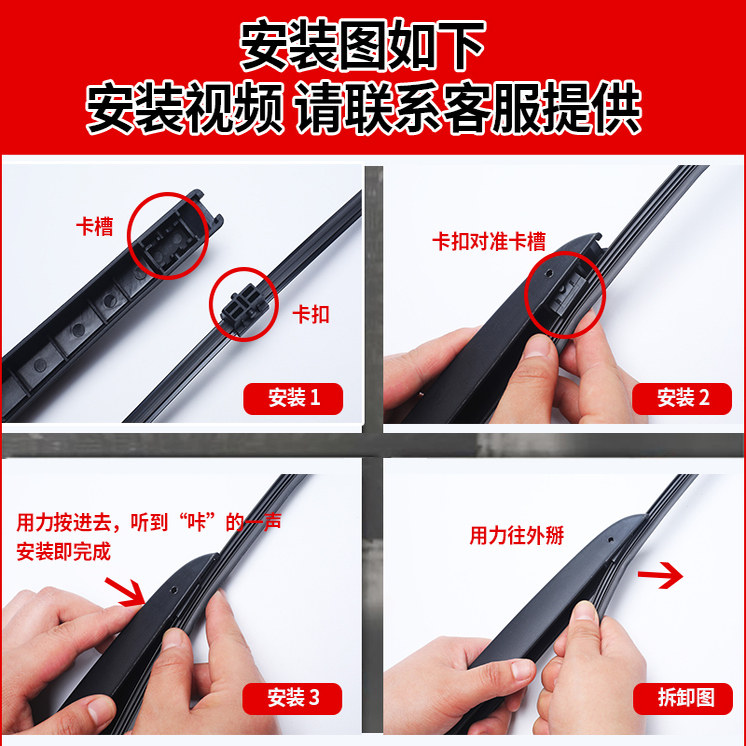 安装图如下
安装视频 请联系客服提供

卡槽

卡扣

安装 1

卡扣对准卡槽

安装 2

用力按进去，听到“咔”的一声
安装即完成

安装 3

用力往外掰

拆卸图