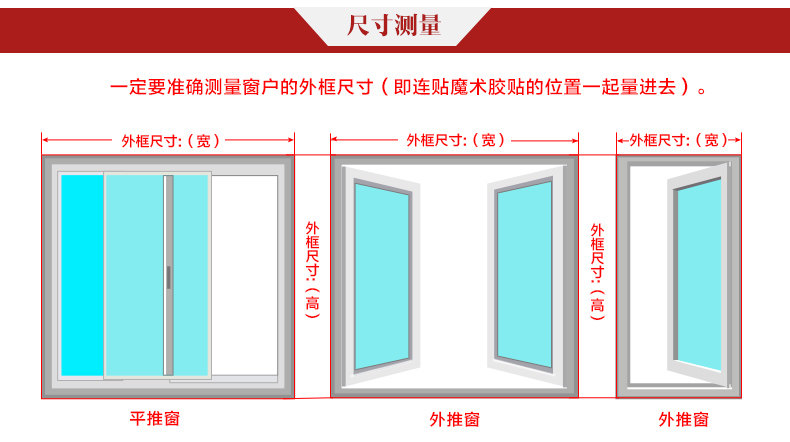 尺寸测量

一定要准确测量窗户的外框尺寸（即连贴魔术胶贴的位置一起量进去）。

外框尺寸:（宽）

外框尺寸:（宽）

外框尺寸:（宽）

外框尺寸:（高）

外框尺寸:（高）

平推窗

外推窗

外推窗