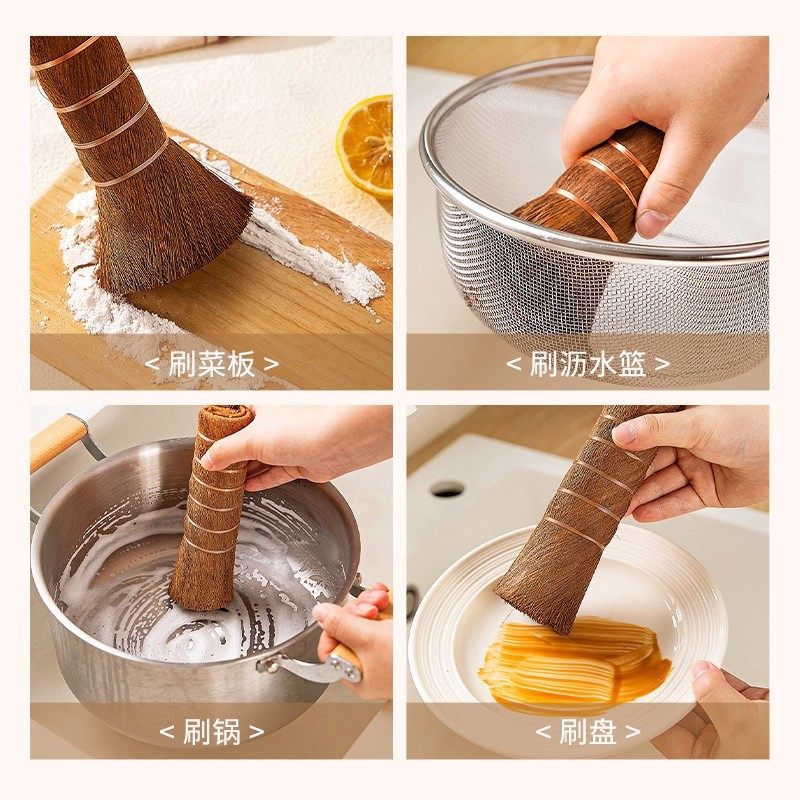 < 刷菜板 >

< 刷沥水篮 >

< 刷锅 >

< 刷盘 >