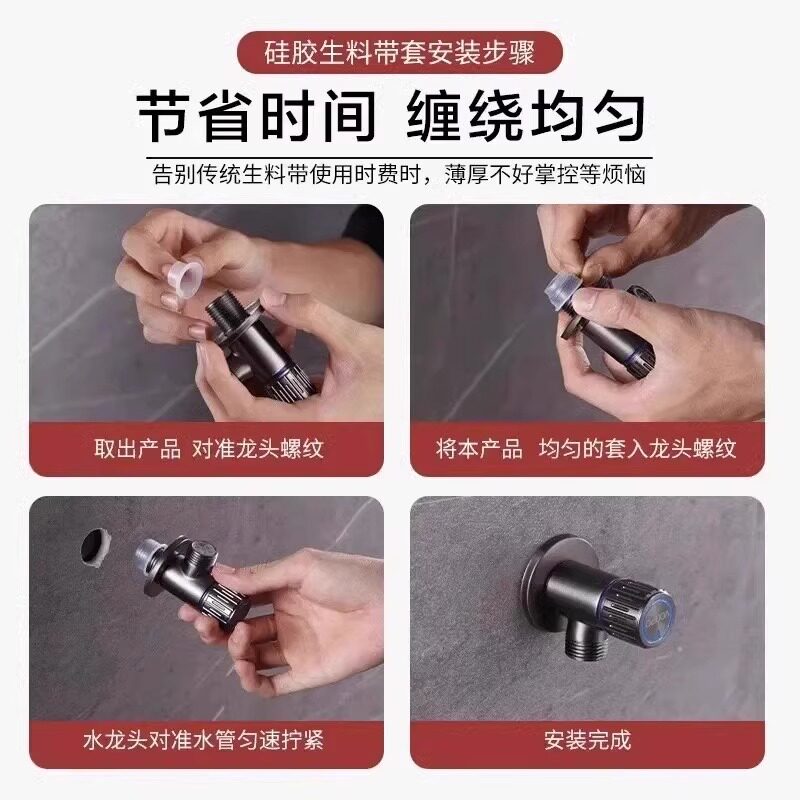 硅胶生料带套安装步骤

节省时间 缠绕均匀

告别传统生料带使用时费时，薄厚不好掌控等烦恼

取出产品 对准龙头螺纹

将本产品 均匀的套入龙头螺纹

水龙头对准水管匀速拧紧

安装完成