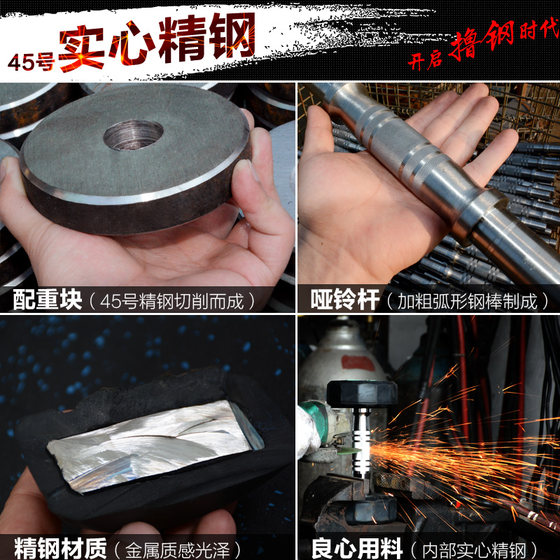 45号实心精钢

开启撸钢时代

配重块（45号精钢切削而成）

哑铃杆（加粗弧形钢棒制成）

精钢材质（金属质感光泽）

良心用料（内部实心精钢）