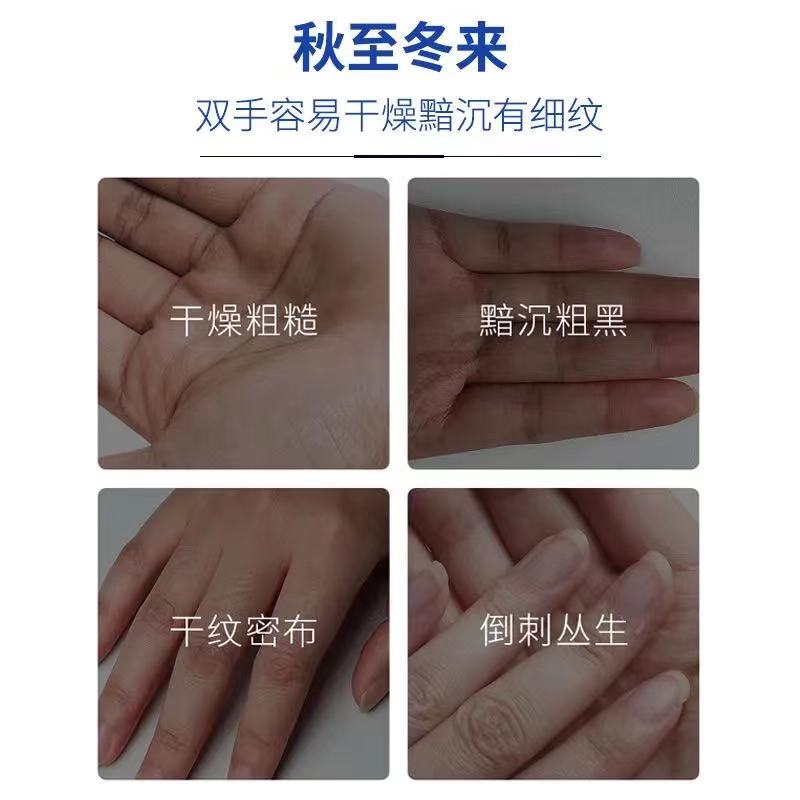 秋至冬来

双手容易干燥黯沉有细纹

干燥粗糙

黯沉粗黑

干纹密布

倒刺丛生