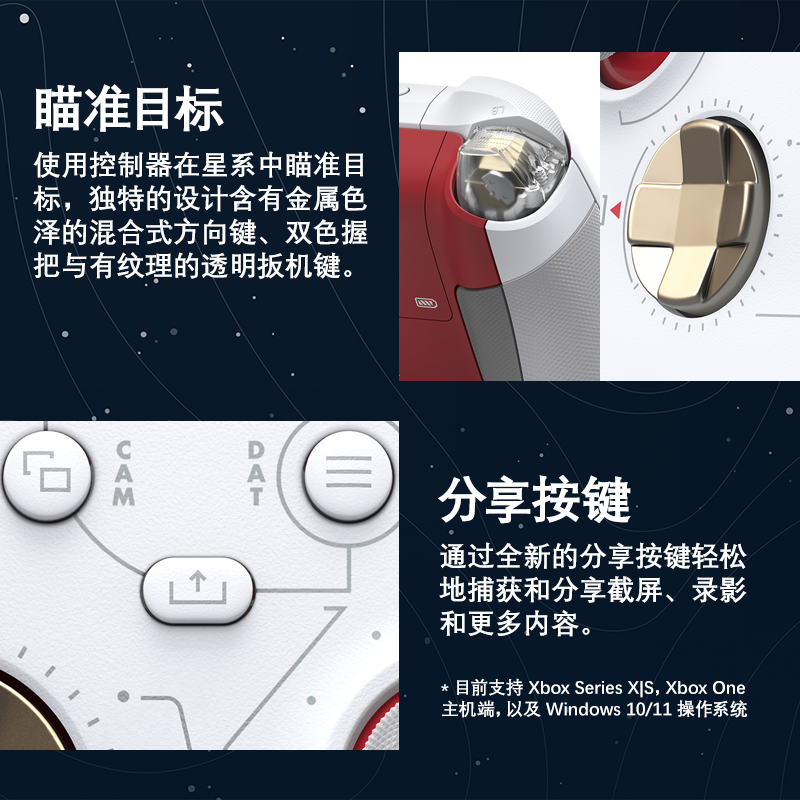 瞄准目标

使用控制器在星系中瞄准目标，独特的设计含有金属色泽的混合式方向键、双色握把与有纹理的透明扳机键。

CAM

DAT

分享按键

通过全新的分享按键轻松地捕获和分享截屏、录影和更多内容。

* 目前支持 Xbox Series X|S, Xbox One 主机端, 以及 Windows 10/11 操作系统