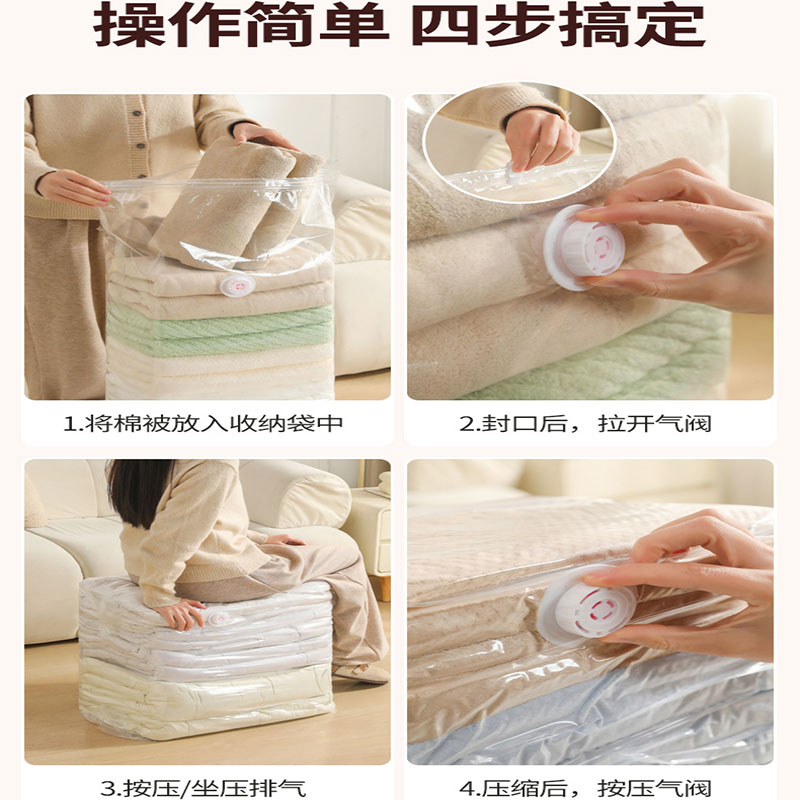 操作简单 四步搞定

1.将棉被放入收纳袋中

2.封口后，拉开气阀

3.按压/坐压排气

4.压缩后，按压气阀