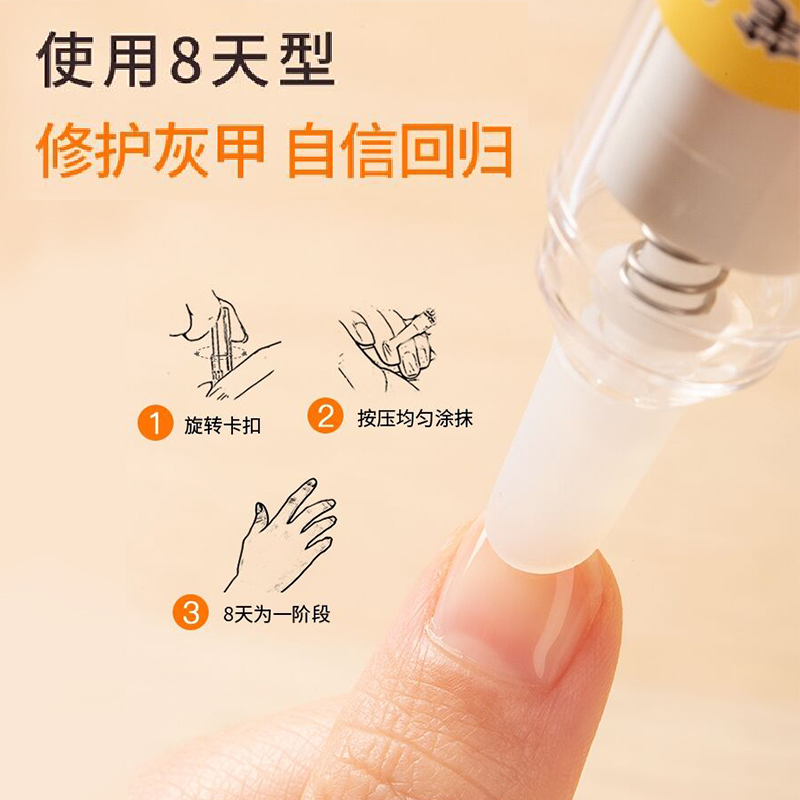 使用8天型

修护灰甲 自信回归

1 旋转卡扣

2 按压均匀涂抹

3 8天为一阶段