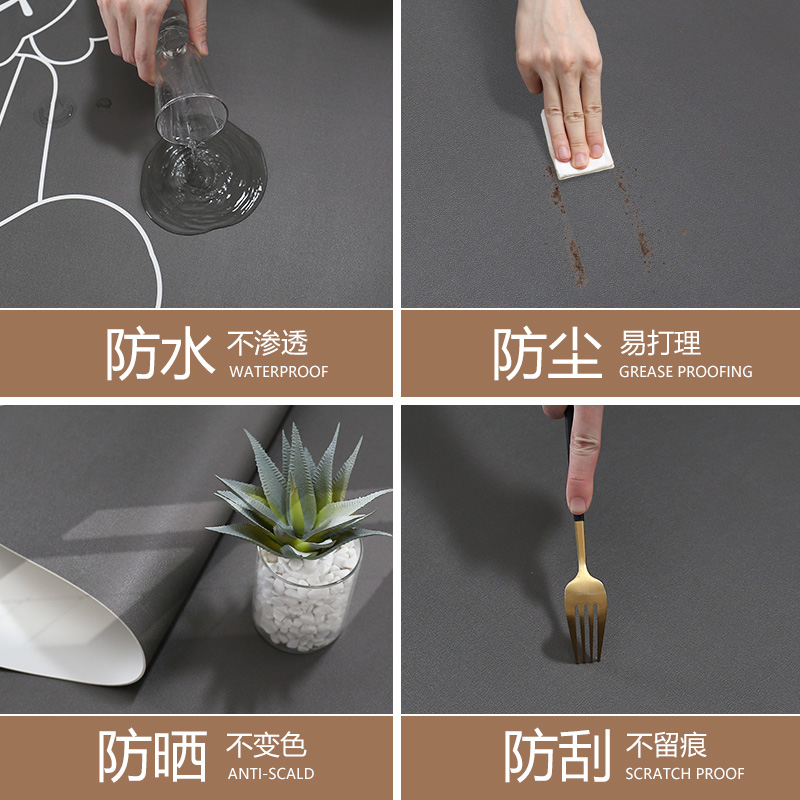 防水 不渗透
WATERPROOF

防尘 易打理
GREASE PROOFING

防晒 不变色
ANTI-SCALD

防刮 不留痕
SCRATCH PROOF