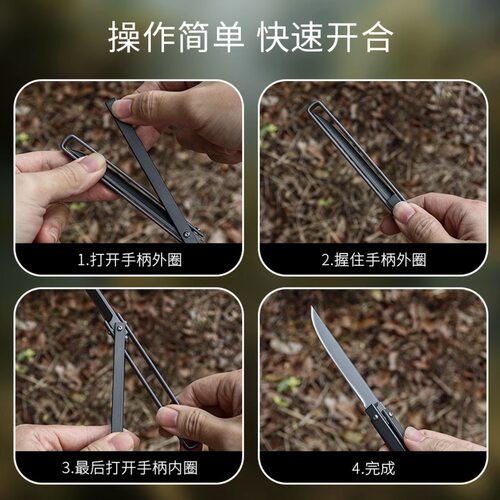 操作简单 快速开合

1.打开手柄外圈

2.握住手柄外圈

3.最后打开手柄内圈

4.完成