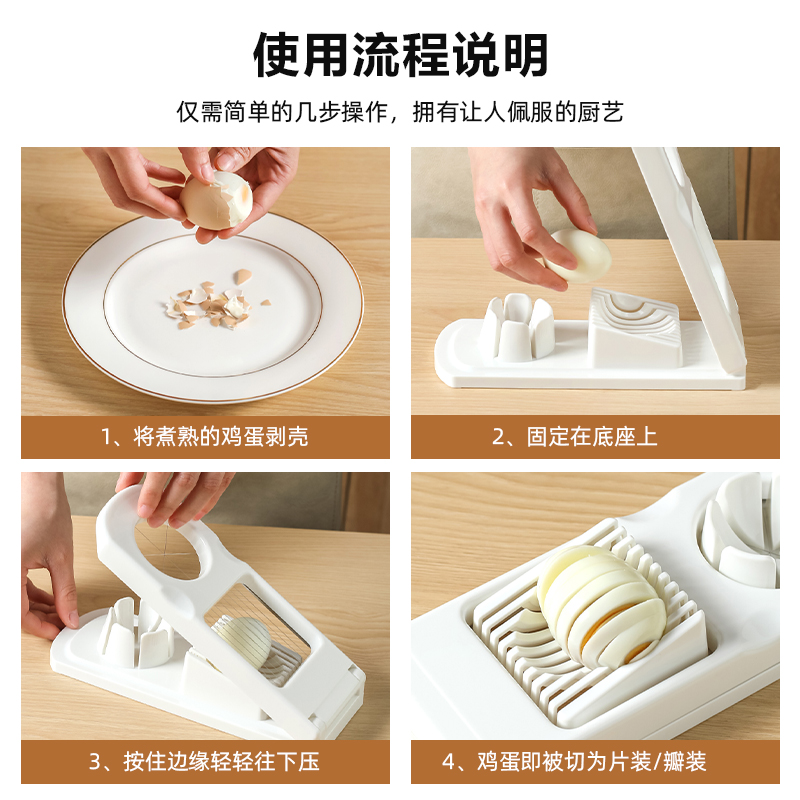 使用流程说明

仅需简单的几步操作，拥有让人佩服的厨艺

1、将煮熟的鸡蛋剥壳

2、固定在底座上

3、按住边缘轻轻往下压

4、鸡蛋即被切为片装/瓣装