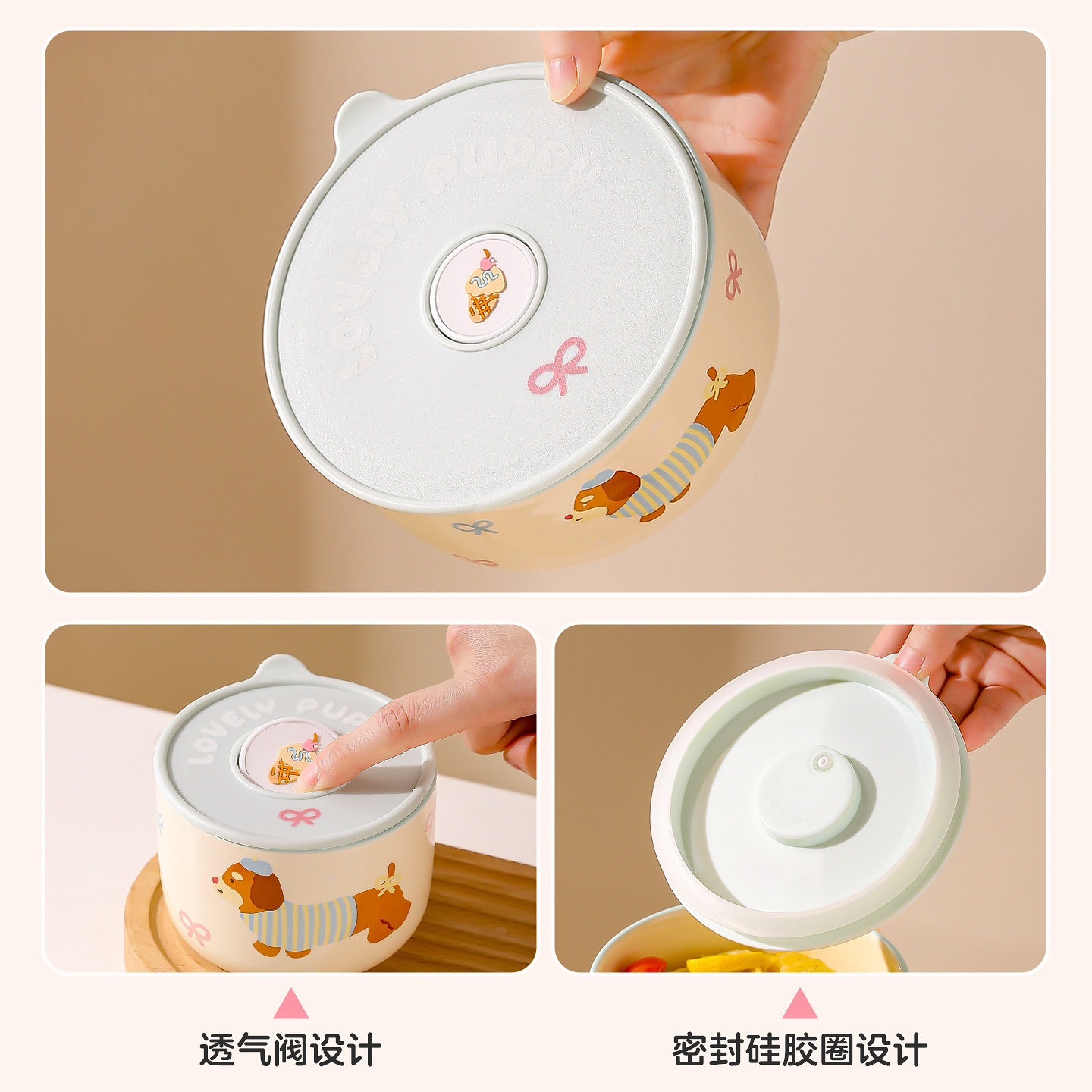 LOVELY PUPPY

LOVELY PUP

透气阀设计

密封硅胶圈设计