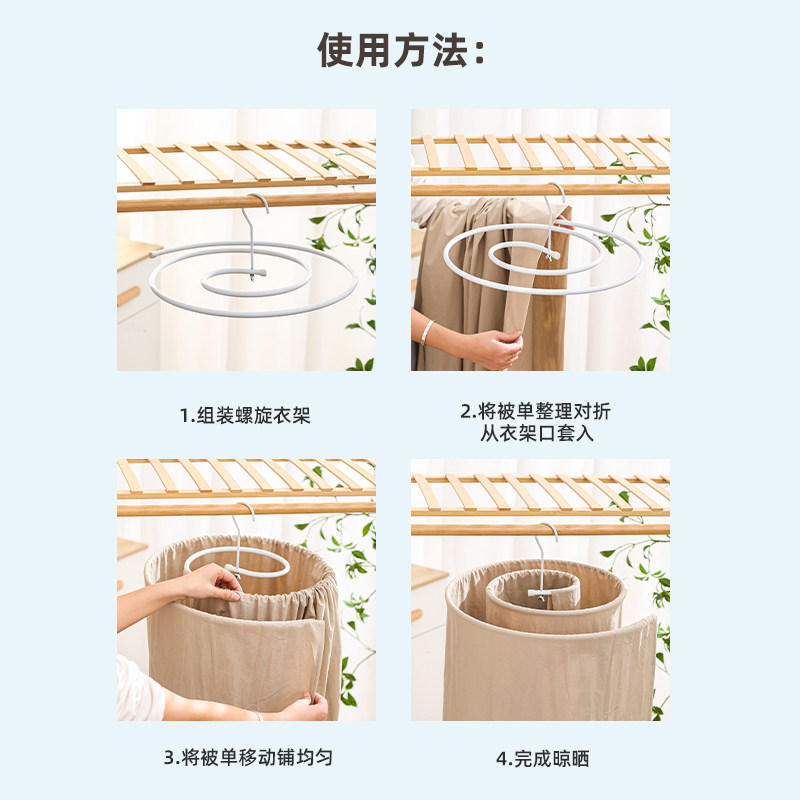 使用方法:

1.组装螺旋衣架

2.将被单整理对折
从衣架口套入

3.将被单移动铺均匀

4.完成晾晒