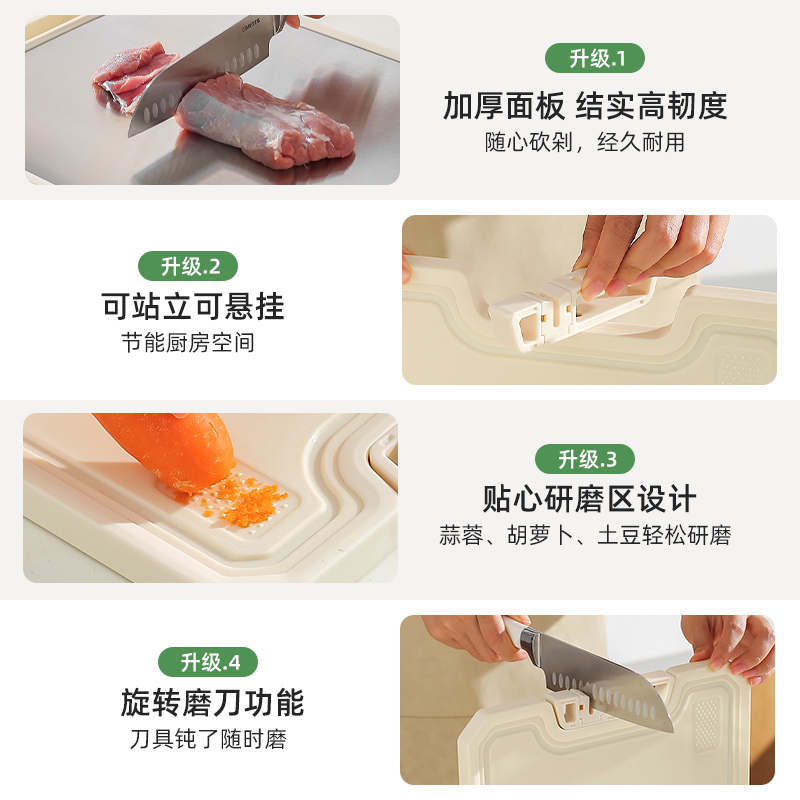 升级.1
加厚面板 结实高韧度
随心砍剁，经久耐用

升级.2
可站立可悬挂
节能厨房空间

升级.3
贴心研磨区设计
蒜蓉、胡萝卜、土豆轻松研磨

升级.4
旋转磨刀功能
刀具钝了随时磨