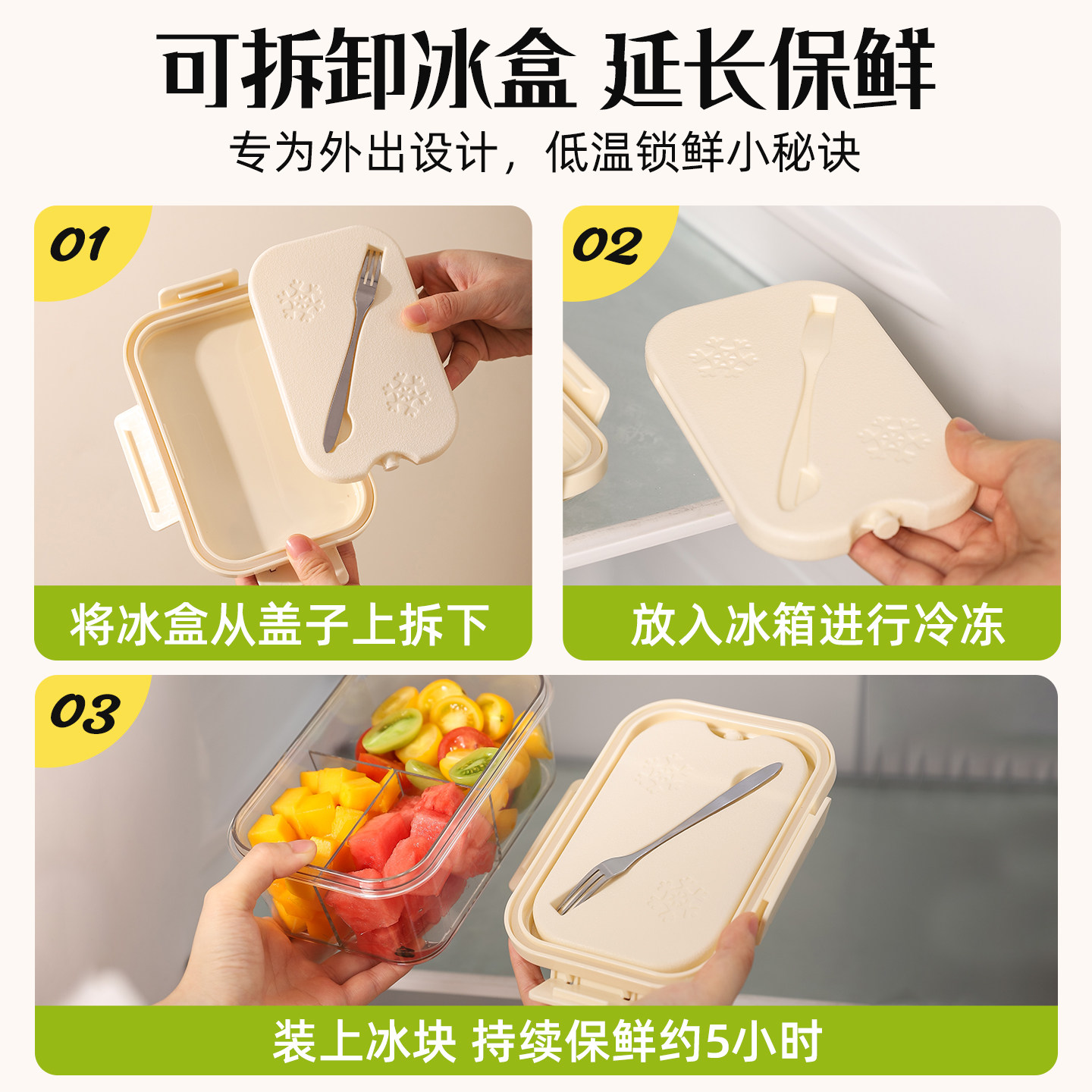 可拆卸冰盒 延长保鲜

专为外出设计，低温锁鲜小秘诀

01

将冰盒从盖子上拆下

02

放入冰箱进行冷冻

03

装上冰块 持续保鲜约5小时