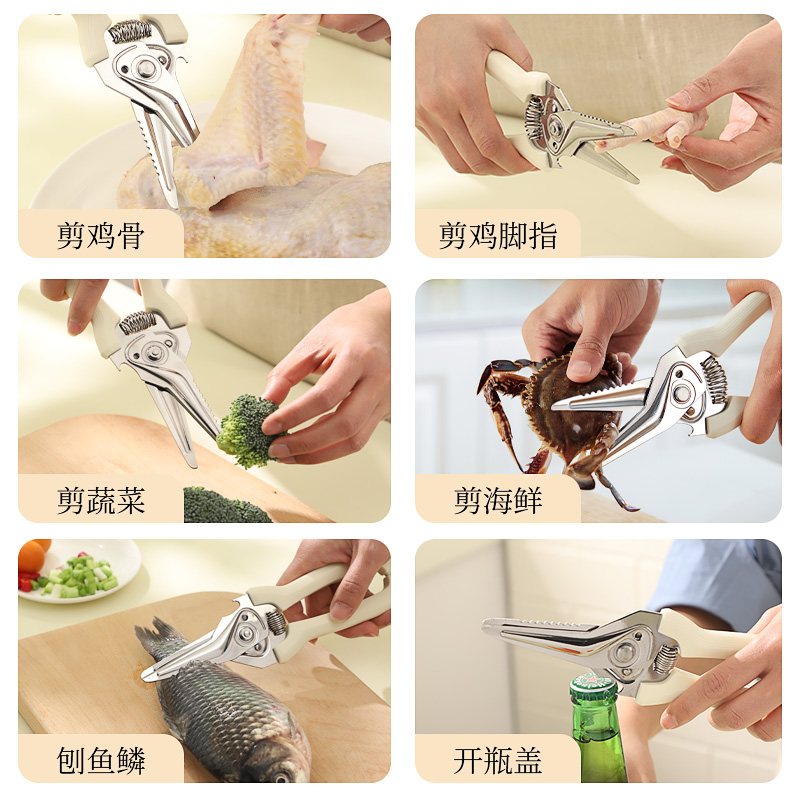 剪鸡骨

剪鸡脚指

剪蔬菜

剪海鲜

刨鱼鳞

开瓶盖