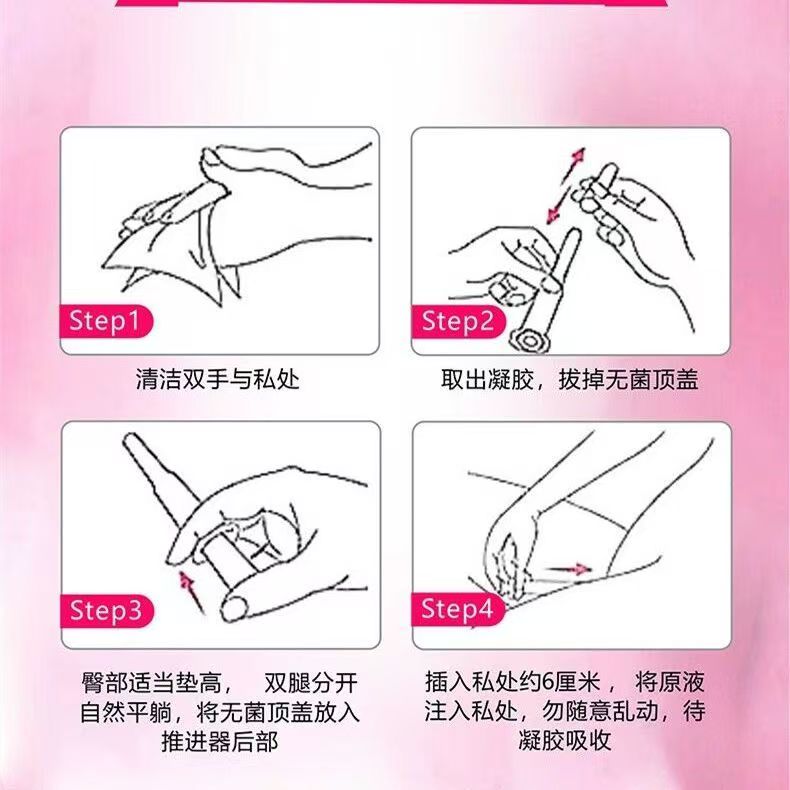 Step1

清洁双手与私处

Step2

取出凝胶，拔掉无菌顶盖

Step3

臀部适当垫高， 双腿分开自然平躺，将无菌顶盖放入推进器后部

Step4

插入私处约6厘米， 将原液注入私处，勿随意乱动，待凝胶吸收