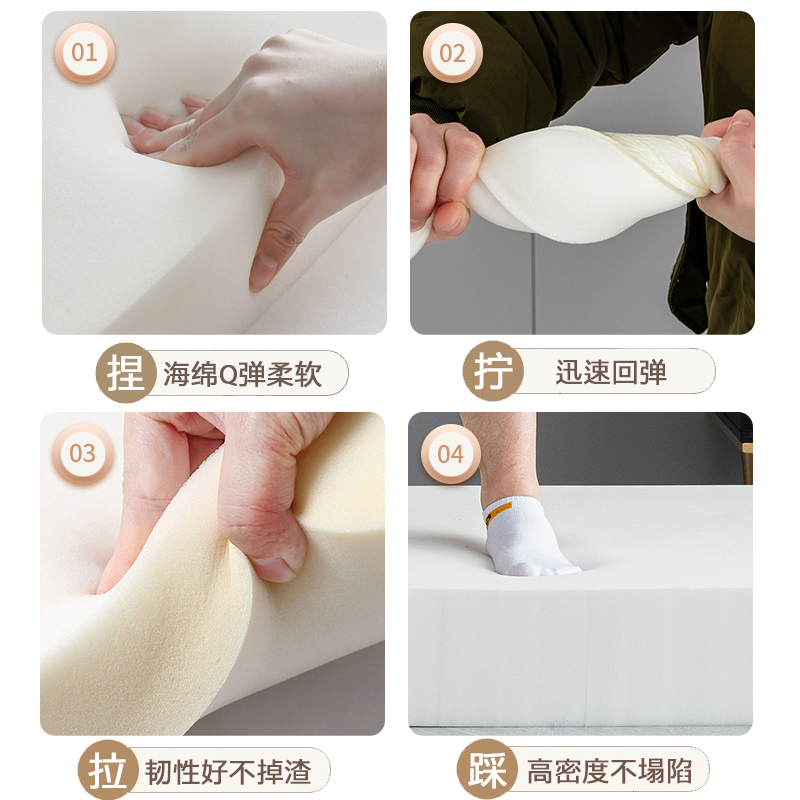 01

捏 海绵Q弹柔软

02

拧 迅速回弹

03

拉 韧性好不掉渣

04

踩 高密度不塌陷