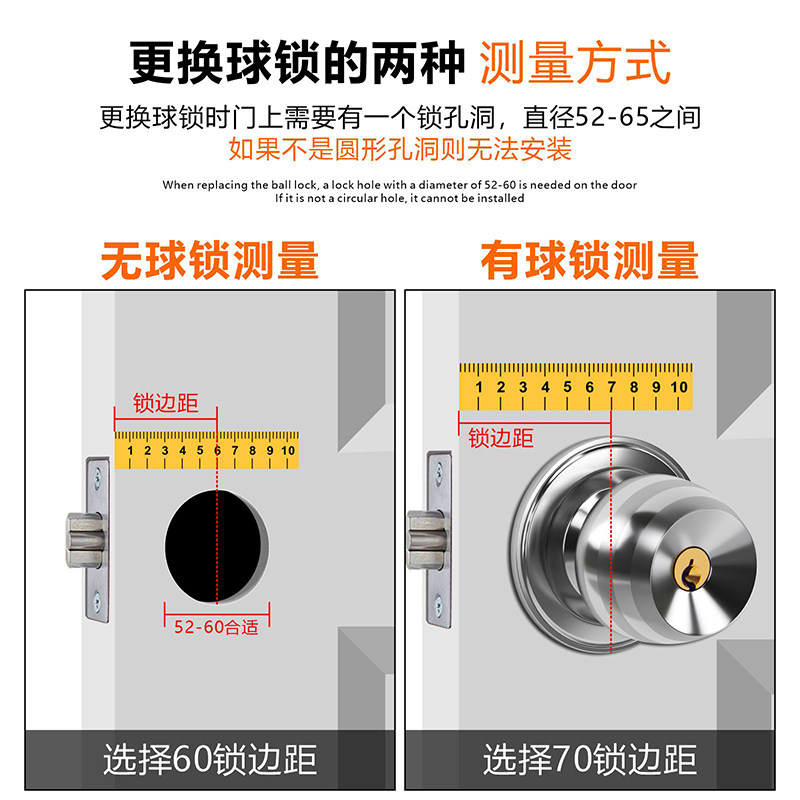 更换球锁的两种 测量方式

更换球锁时门上需要有一个锁孔洞，直径52-65之间
如果不是圆形孔洞则无法安装

When replacing the ball lock, a lock hole with a diameter of 52-60 is needed on the door
If it is not a circular hole, it cannot be installed

无球锁测量

锁边距

1 2 3 4 5 6 7 8 9 10

52-60合适

选择60锁边距

有球锁测量

1 2 3 4 5 6 7 8 9 10

锁边距

选择70锁边距