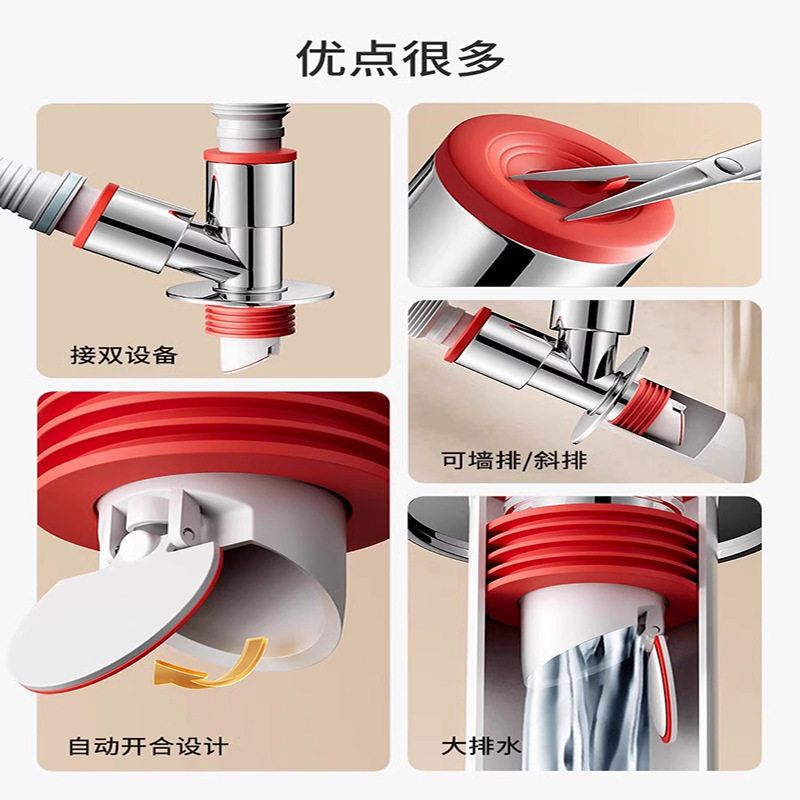 优点很多

接双设备

可墙排/斜排

自动开合设计

大排水