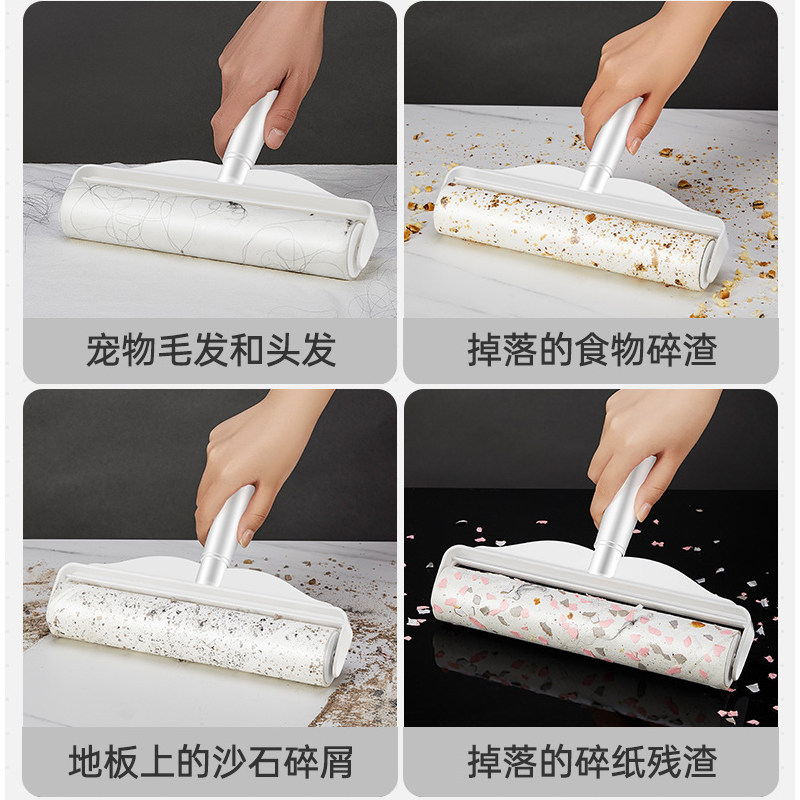 宠物毛发和头发

掉落的食物碎渣

地板上的沙石碎屑

掉落的碎纸残渣