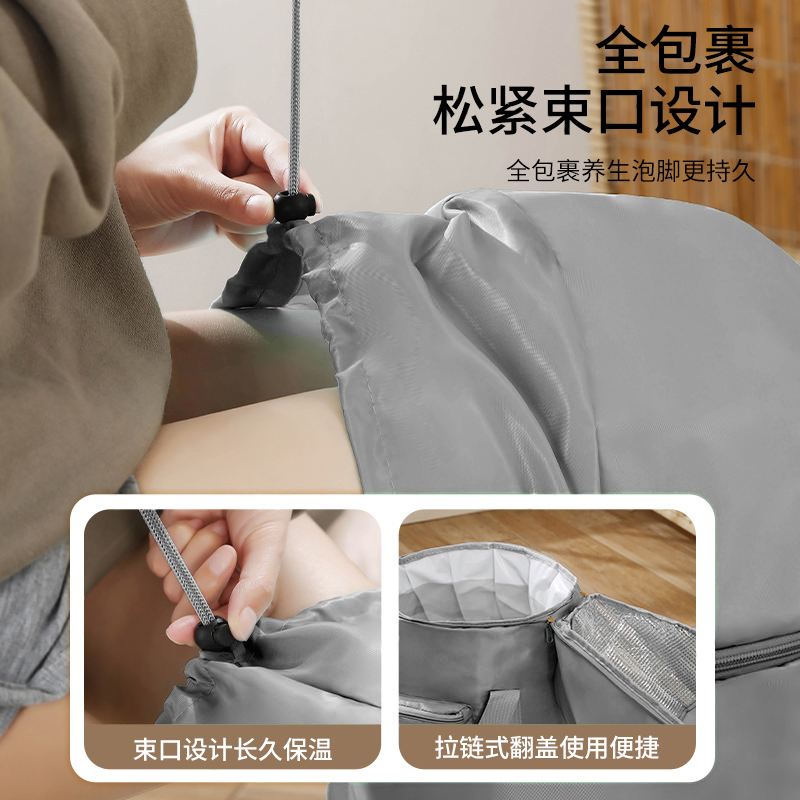 全包裹
松紧束口设计

全包裹养生泡脚更持久

束口设计长久保温

拉链式翻盖使用便捷