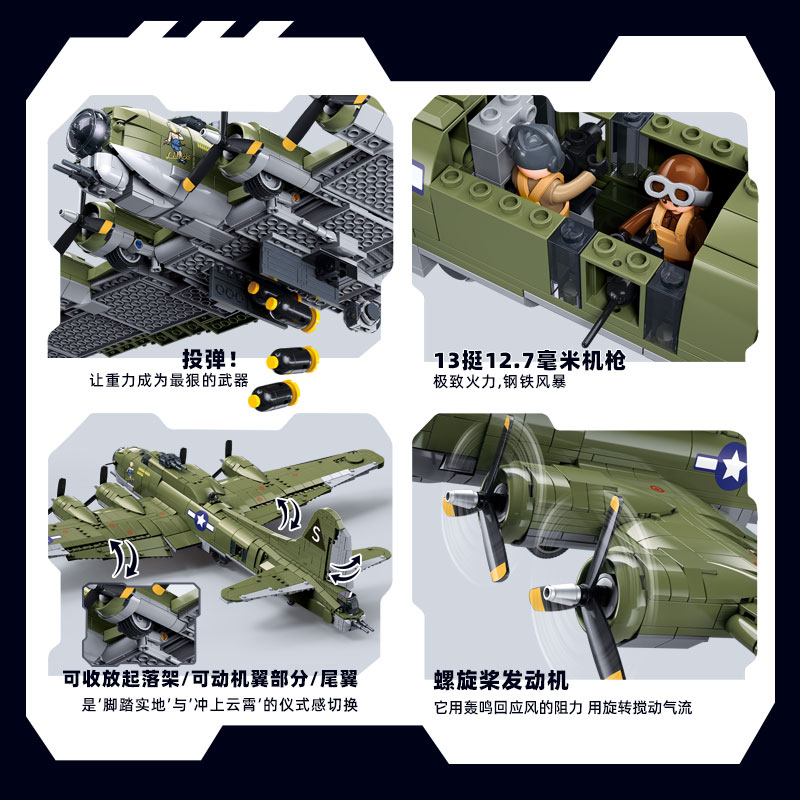 投弹!
让重力成为最狠的武器

13挺12.7毫米机枪
极致火力,钢铁风暴

S

可收放起落架/可动机翼部分/尾翼
是'脚踏实地'与'冲上云霄'的仪式感切换

螺旋桨发动机
它用轰鸣回应风的阻力 用旋转搅动气流