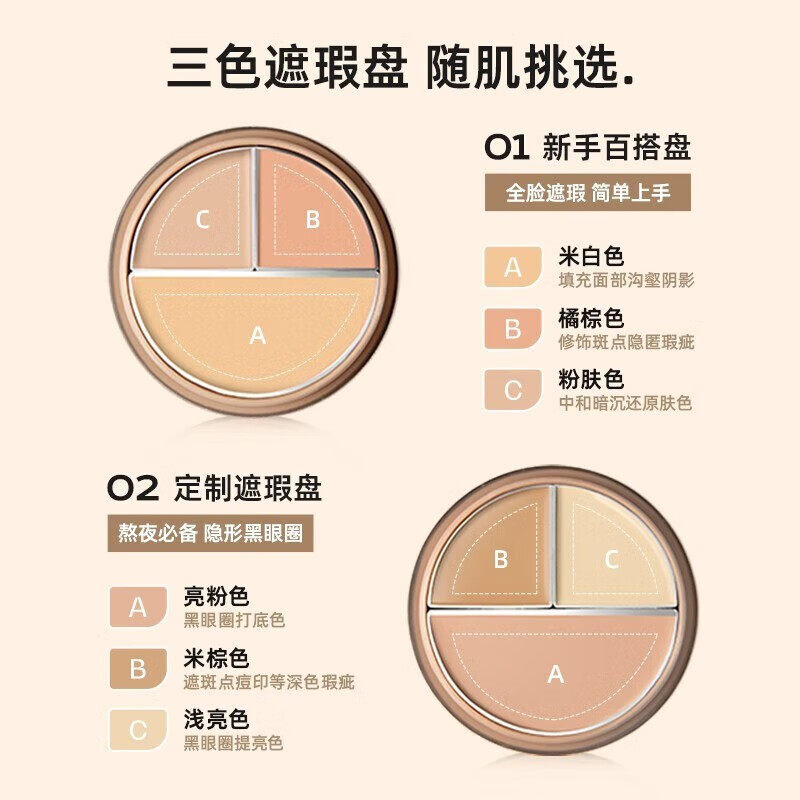 三色遮瑕盘 随肌挑选.

C B A

01 新手百搭盘

全脸遮瑕 简单上手

A 米白色
填充面部沟壑阴影

B 橘棕色
修饰斑点隐匿瑕疵

C 粉肤色
中和暗沉还原肤色

02 定制遮瑕盘

熬夜必备 隐形黑眼圈

A 亮粉色
黑眼圈打底色

B 米棕色
遮斑点痘印等深色瑕疵

C 浅亮色
黑眼圈提亮色

B C A