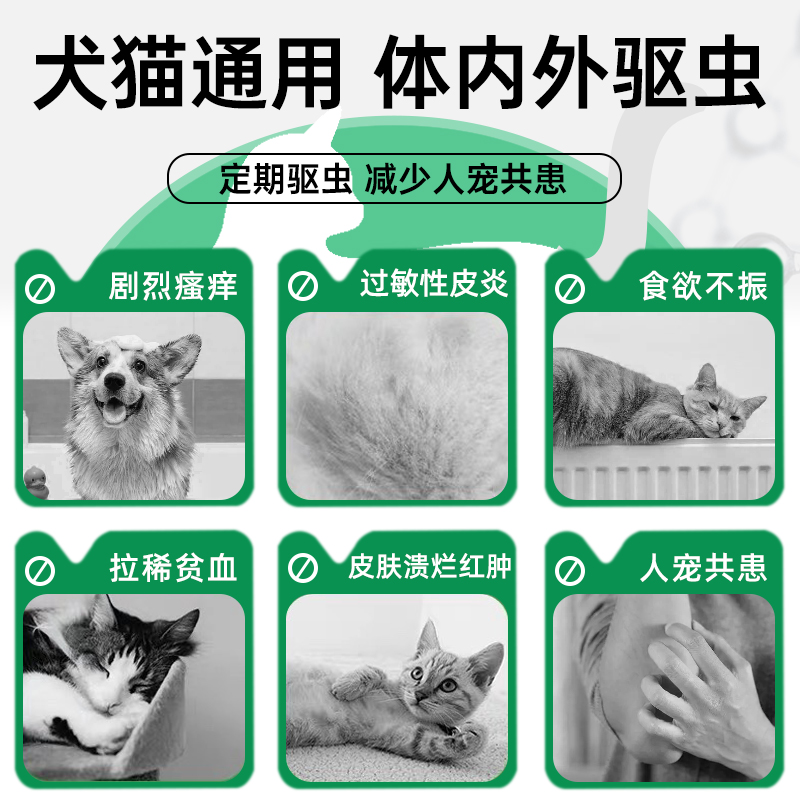 犬猫通用 体内外驱虫

定期驱虫 减少人宠共患

剧烈瘙痒

过敏性皮炎

食欲不振

拉稀贫血

皮肤溃烂红肿

人宠共患