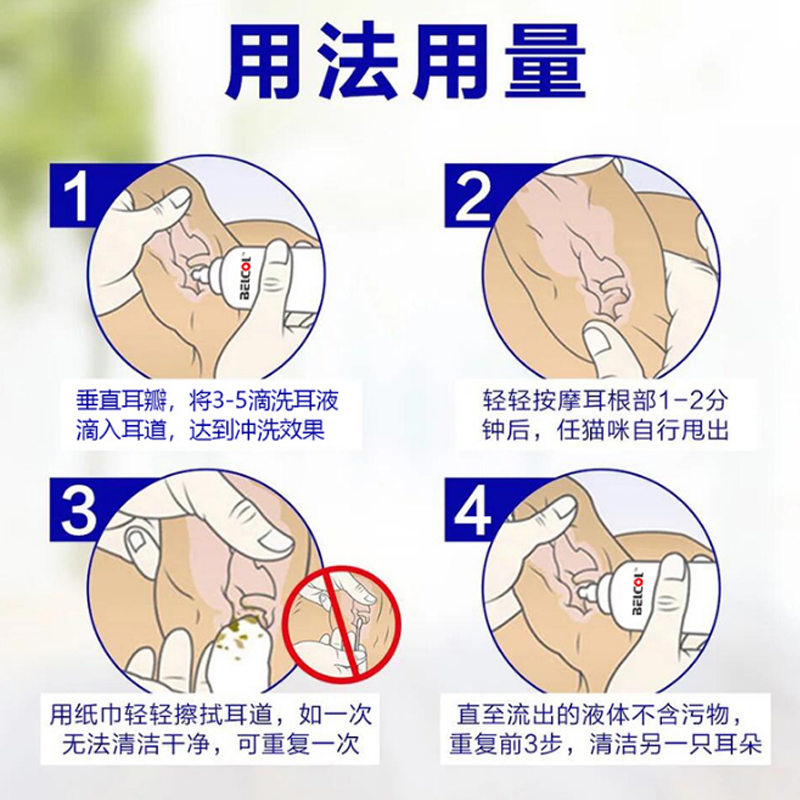 用法用量

1

BELCOL

垂直耳瓣，将3-5滴洗耳液滴入耳道，达到冲洗效果

2

轻轻按摩耳根部1-2分钟后，任猫咪自行甩出

3

用纸巾轻轻擦拭耳道，如一次无法清洁干净，可重复一次

4

BELCOL

直至流出的液体不含污物，重复前3步，清洁另一只耳朵