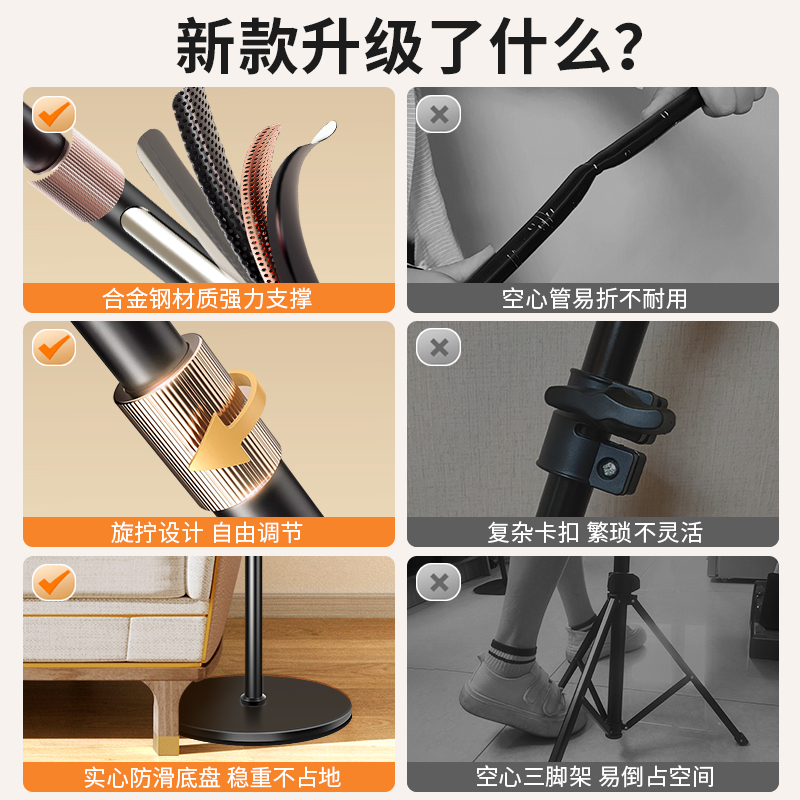 新款升级了什么?

合金钢材质强力支撑

空心管易折不耐用

旋拧设计 自由调节

复杂卡扣 繁琐不灵活

实心防滑底盘 稳重不占地

空心三脚架 易倒占空间