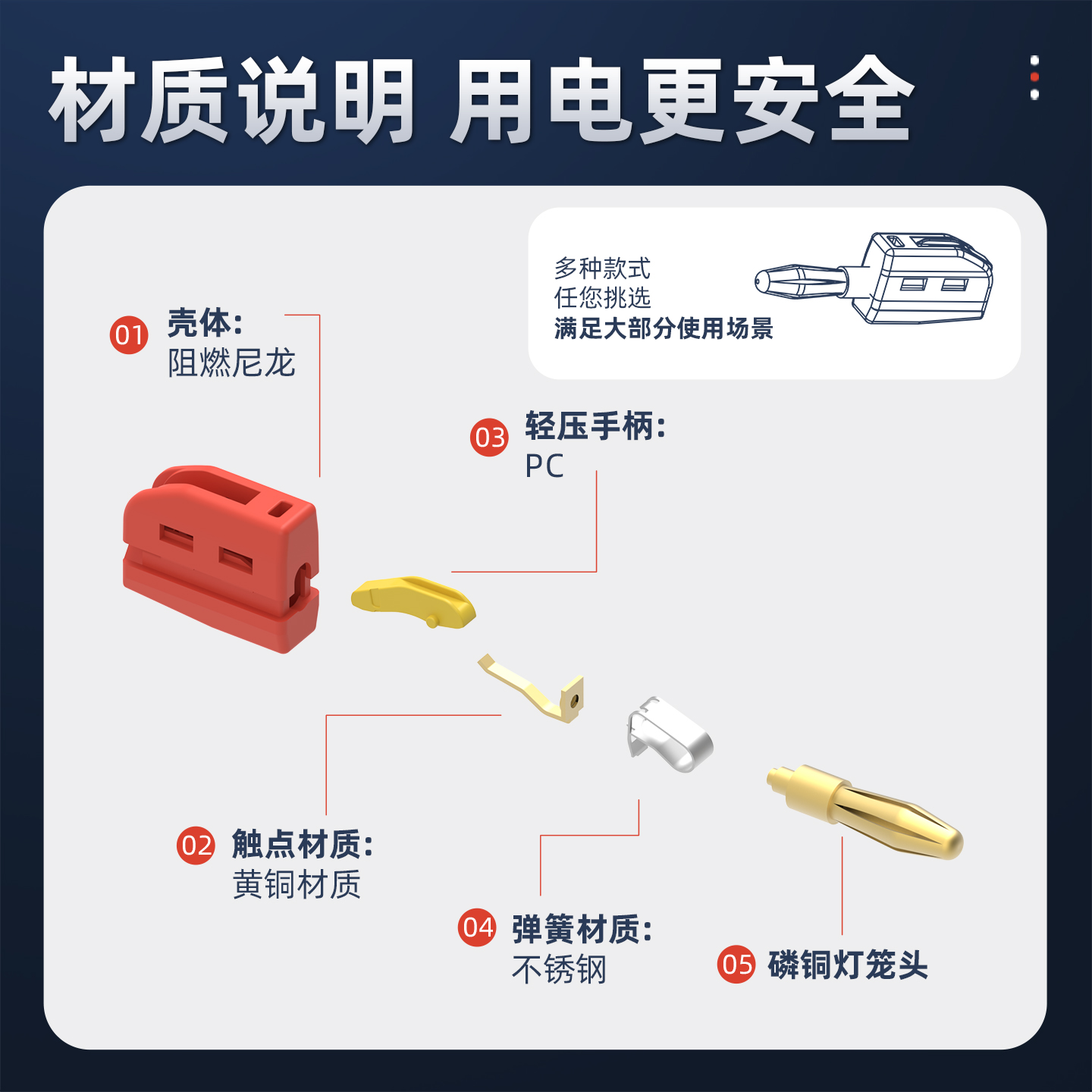 材质说明 用电更安全

多种款式
任您挑选
满足大部分使用场景

01 壳体:
阻燃尼龙

03 轻压手柄:
PC

02 触点材质:
黄铜材质

04 弹簧材质:
不锈钢

05 磷铜灯笼头