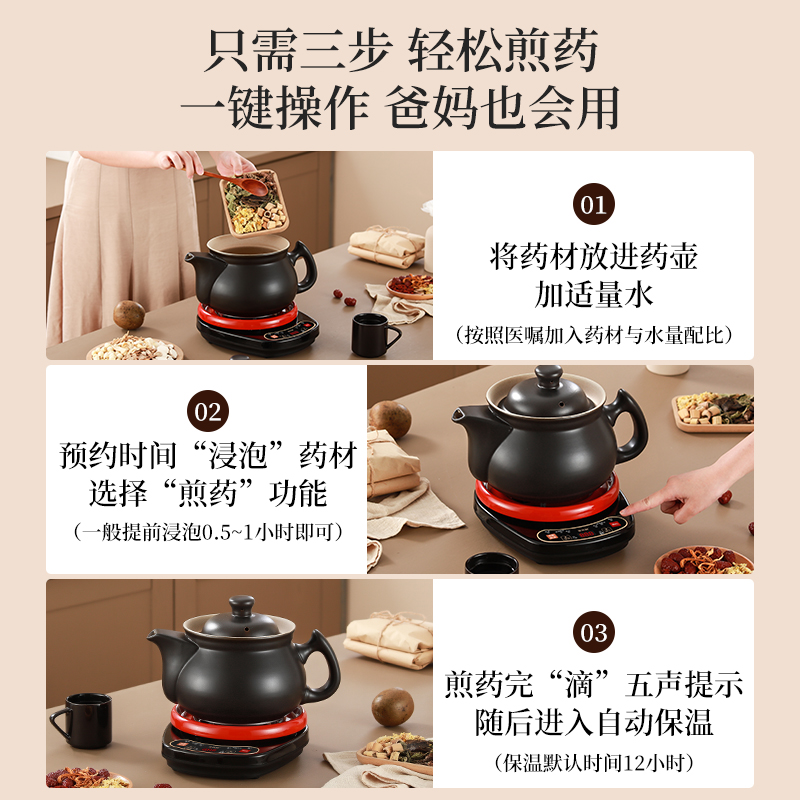 只需三步 轻松煎药
一键操作 爸妈也会用

01

将药材放进药壶
加适量水

（按照医嘱加入药材与水量配比）

02

预约时间“浸泡”药材
选择“煎药”功能

（一般提前浸泡0.5~1小时即可）

03

煎药完“滴”五声提示
随后进入自动保温

（保温默认时间12小时）