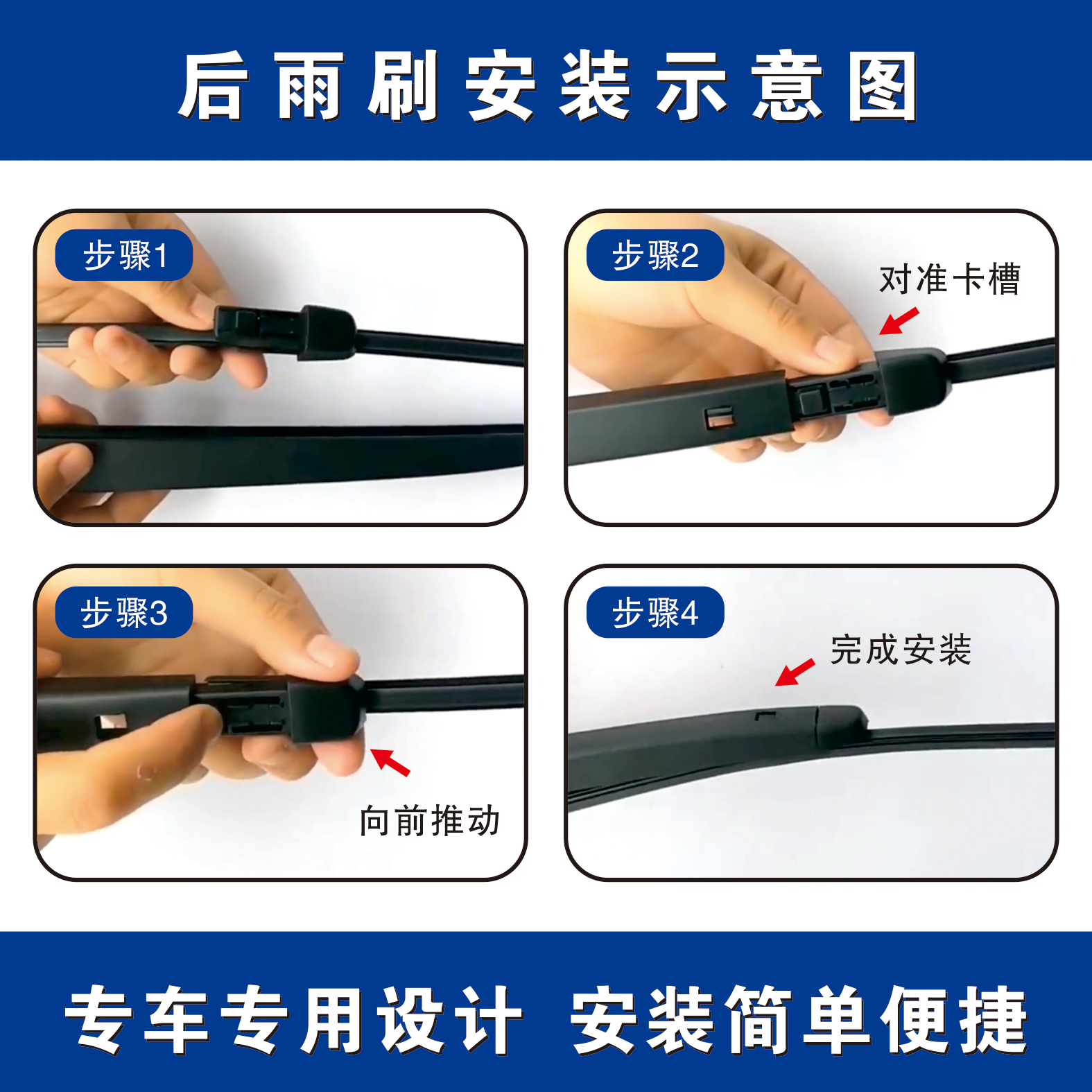 后雨刷安装示意图

步骤1

步骤2

对准卡槽

步骤3

向前推动

步骤4

完成安装

专车专用设计 安装简单便捷