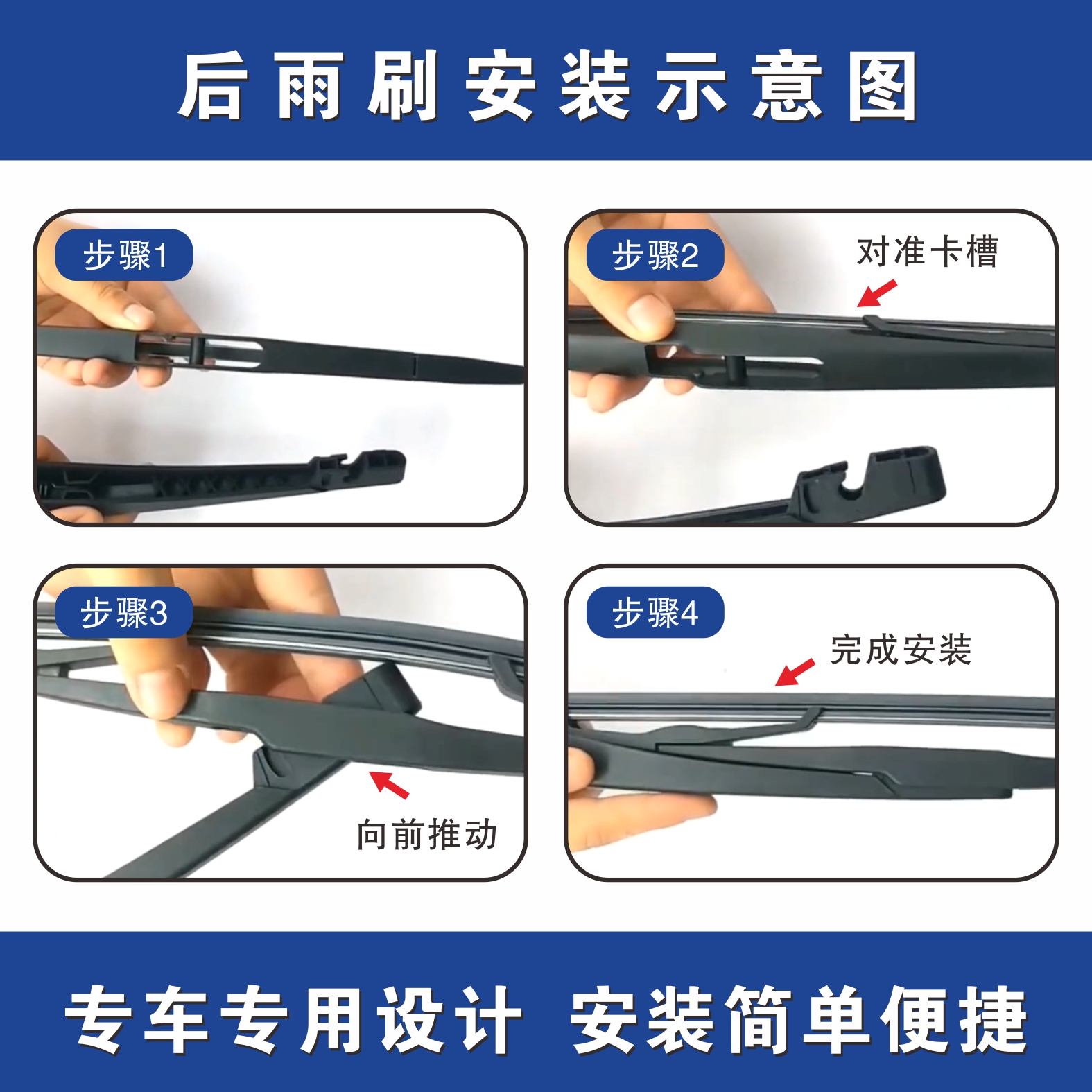 后雨刷安装示意图

步骤1

步骤2

对准卡槽

步骤3

向前推动

步骤4

完成安装

专车专用设计 安装简单便捷