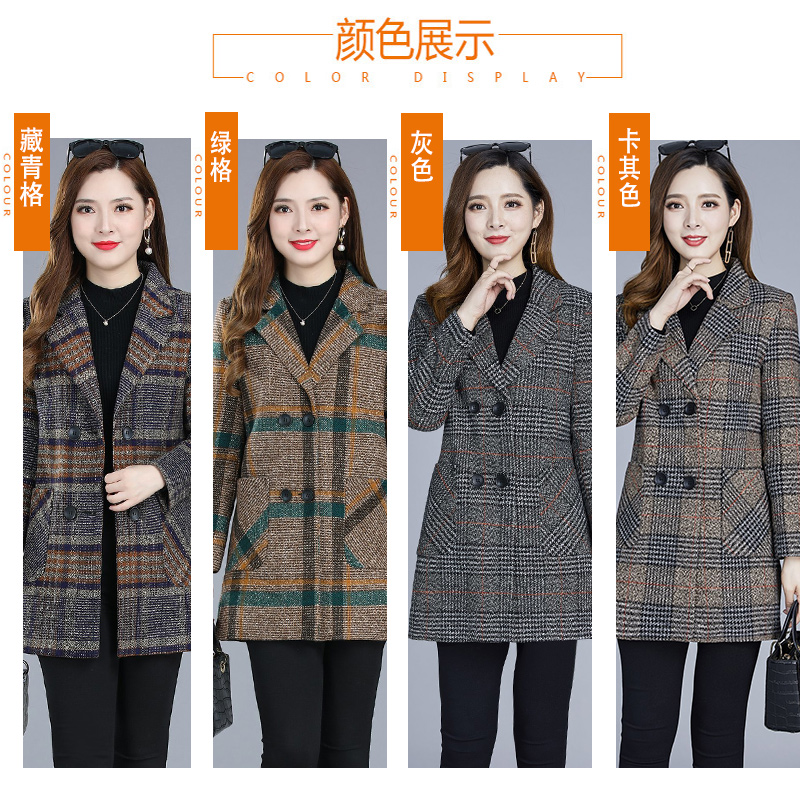 颜色展示
COLOR DISPLAY

藏青格
COLOUR

绿格
COLOUR

灰色
COLOUR

卡其色
COLOUR