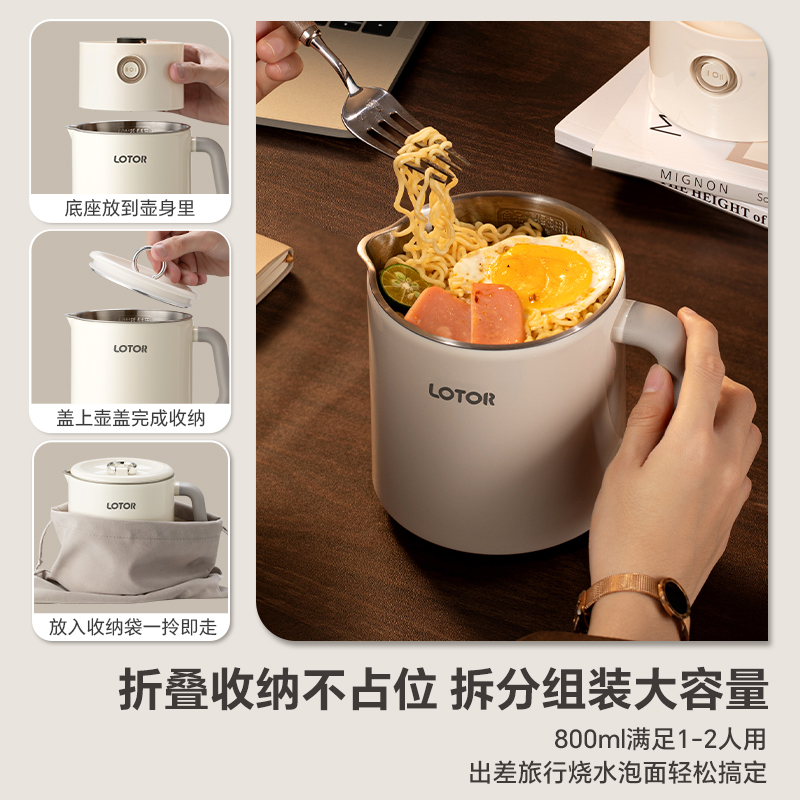 LOTOR

底座放到壶身里

LOTOR

盖上壶盖完成收纳

LOTOR

放入收纳袋一拎即走

MIGNON
THE HEIGHT of

LOTOR

折叠收纳不占位 拆分组装大容量

800ml满足1-2人用
出差旅行烧水泡面轻松搞定